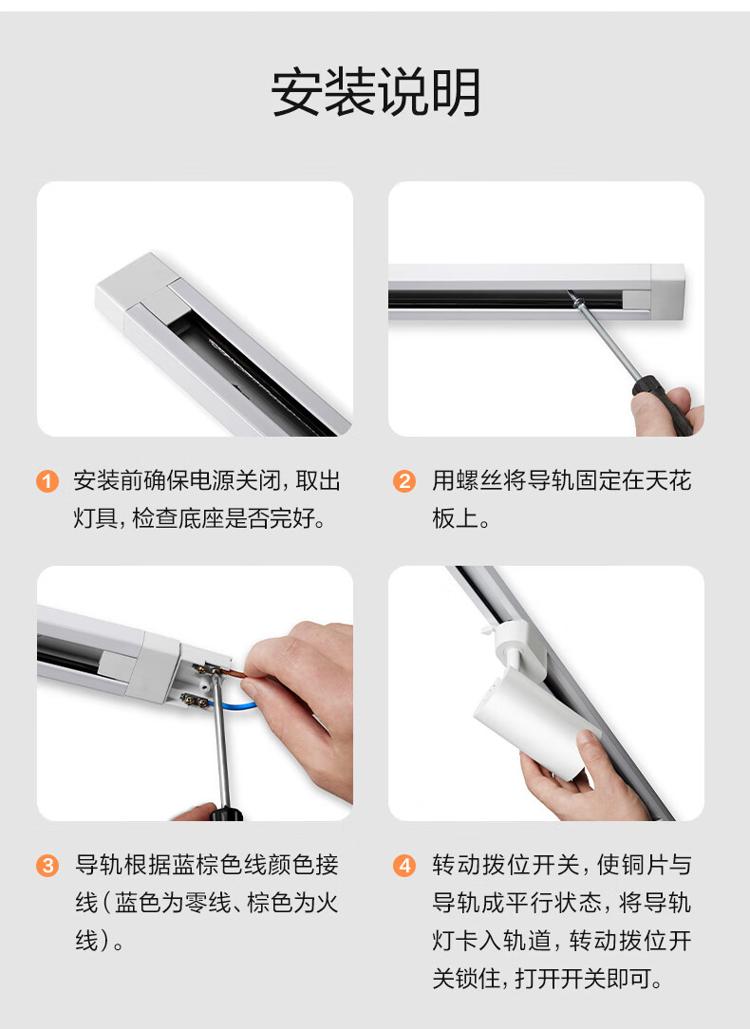 安装说明

1 安装前确保电源关闭，取出灯具，检查底座是否完好。

2 用螺丝将导轨固定在天花板上。

3 导轨根据蓝棕色线颜色接线（蓝色为零线、棕色为火线）。

4 转动拨位开关，使铜片与导轨成平行状态，将导轨灯卡入轨道，转动拨位开关锁住，打开开关即可。