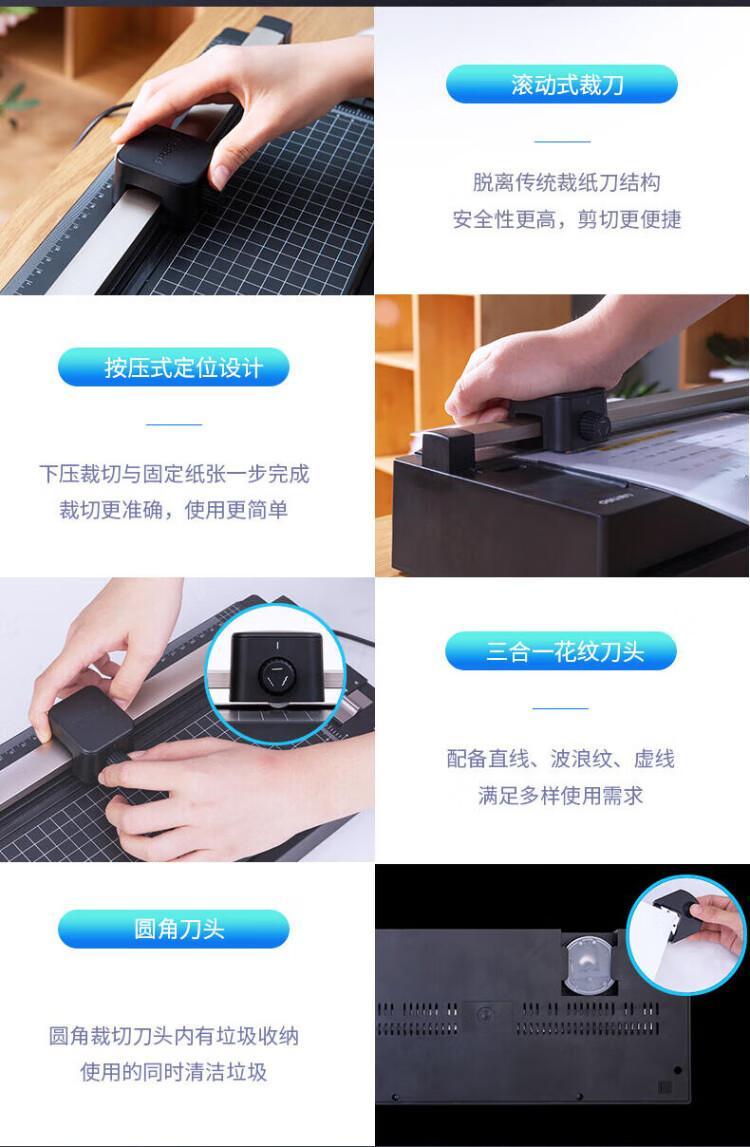 滚动式裁刀

脱离传统裁纸刀结构
安全性更高，剪切更便捷

按压式定位设计

下压裁切与固定纸张一步完成
裁切更准确，使用更简单

三合一花纹刀头

配备直线、波浪纹、虚线
满足多样使用需求

圆角刀头

圆角裁切刀头内有垃圾收纳
使用的同时清洁垃圾