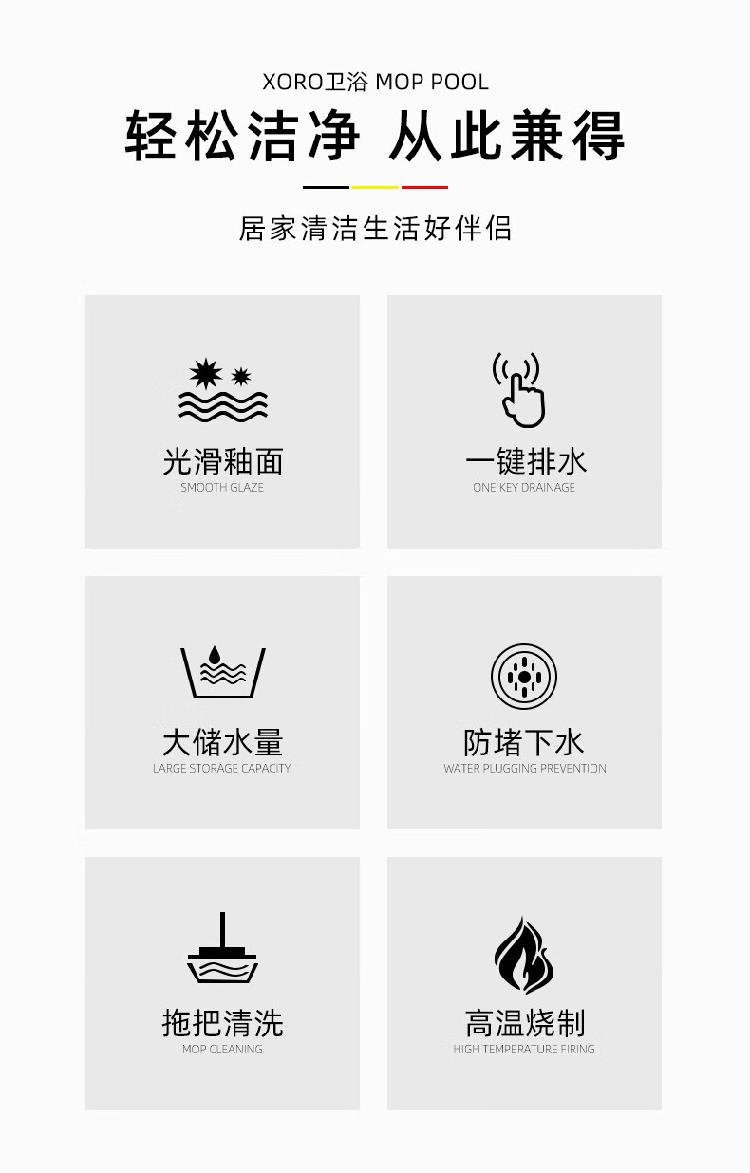 XORO卫浴 MOP POOL

轻松洁净 从此兼得

居家清洁生活好伴侣

光滑釉面
SMOOTH GLAZE

一键排水
ONE KEY DRAINAGE

大储水量
LARGE STORAGE CAPACITY

防堵下水
WATER PLUGGING PREVENTION

拖把清洗
MOP CLEANING

高温烧制
HIGH TEMPERATURE FIRING