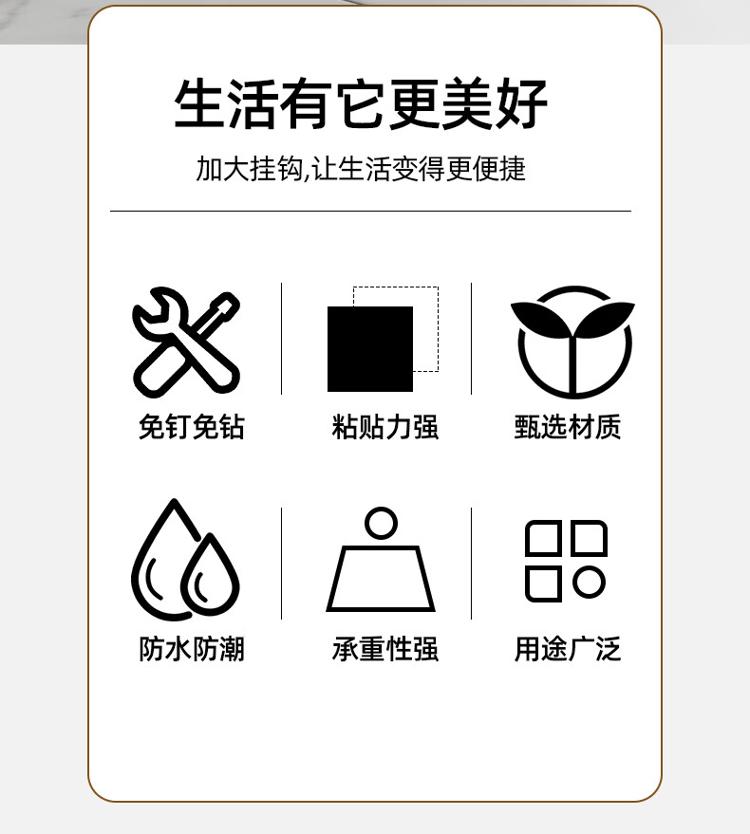 生活有它更美好

加大挂钩,让生活变得更便捷

免钉免钻

粘贴力强

甄选材质

防水防潮

承重性强

用途广泛