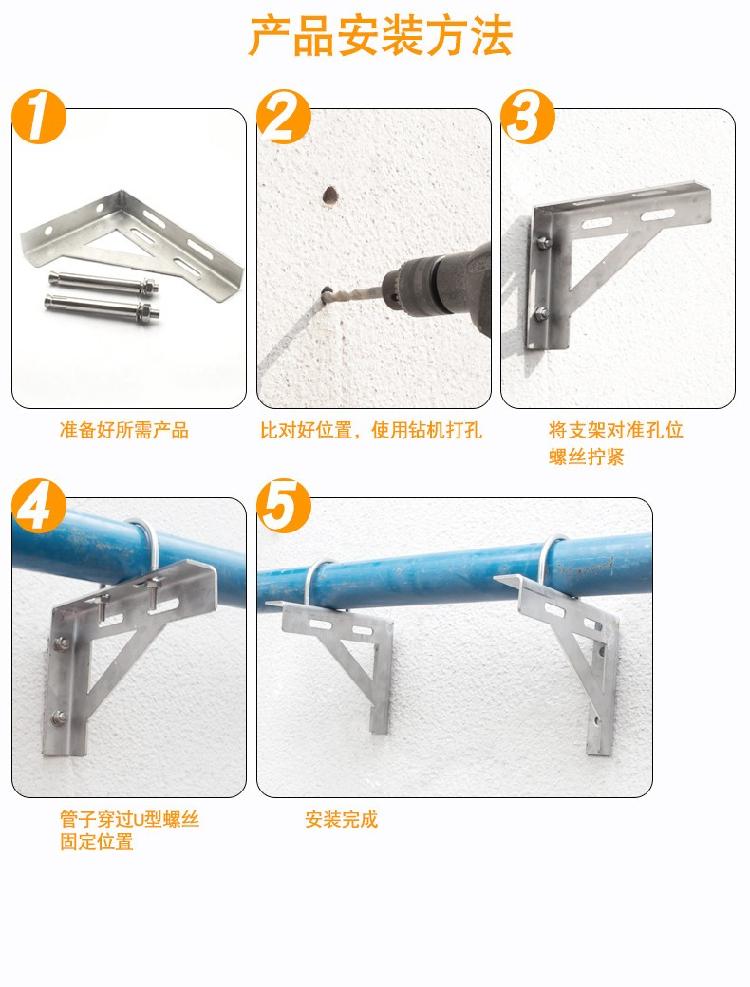 产品安装方法

1

准备好所需产品

2

比对好位置，使用钻机打孔

3

将支架对准孔位
螺丝拧紧

4

管子穿过U型螺丝
固定位置

5

安装完成