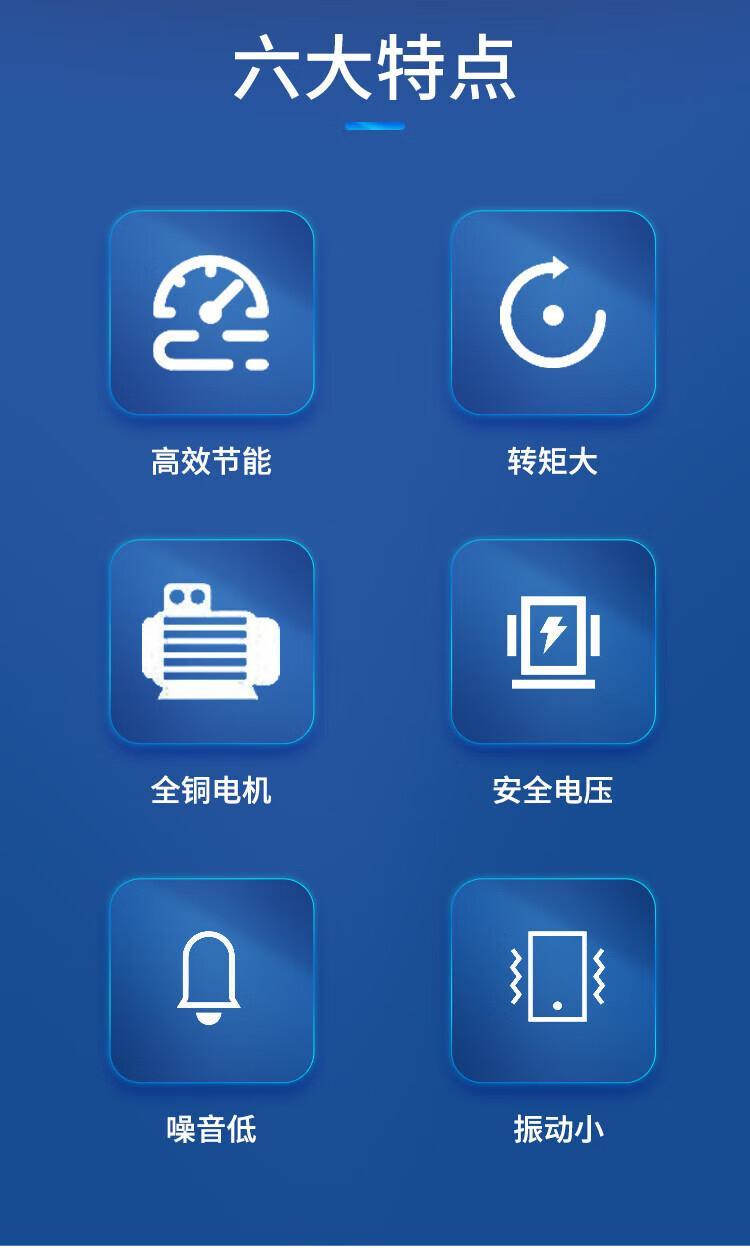 六大特点

高效节能

转矩大

全铜电机

安全电压

噪音低

振动小