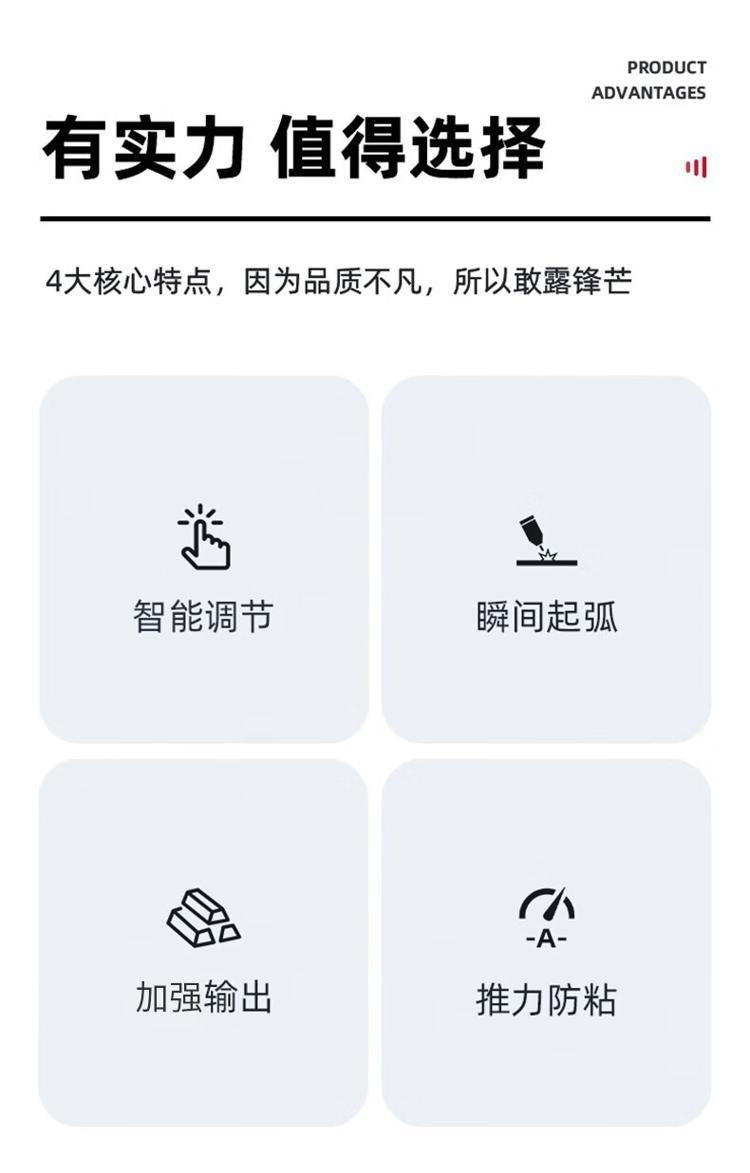 PRODUCT
ADVANTAGES

有实力 值得选择

4大核心特点，因为品质不凡，所以敢露锋芒

智能调节

瞬间起弧

加强输出

-A-

推力防粘