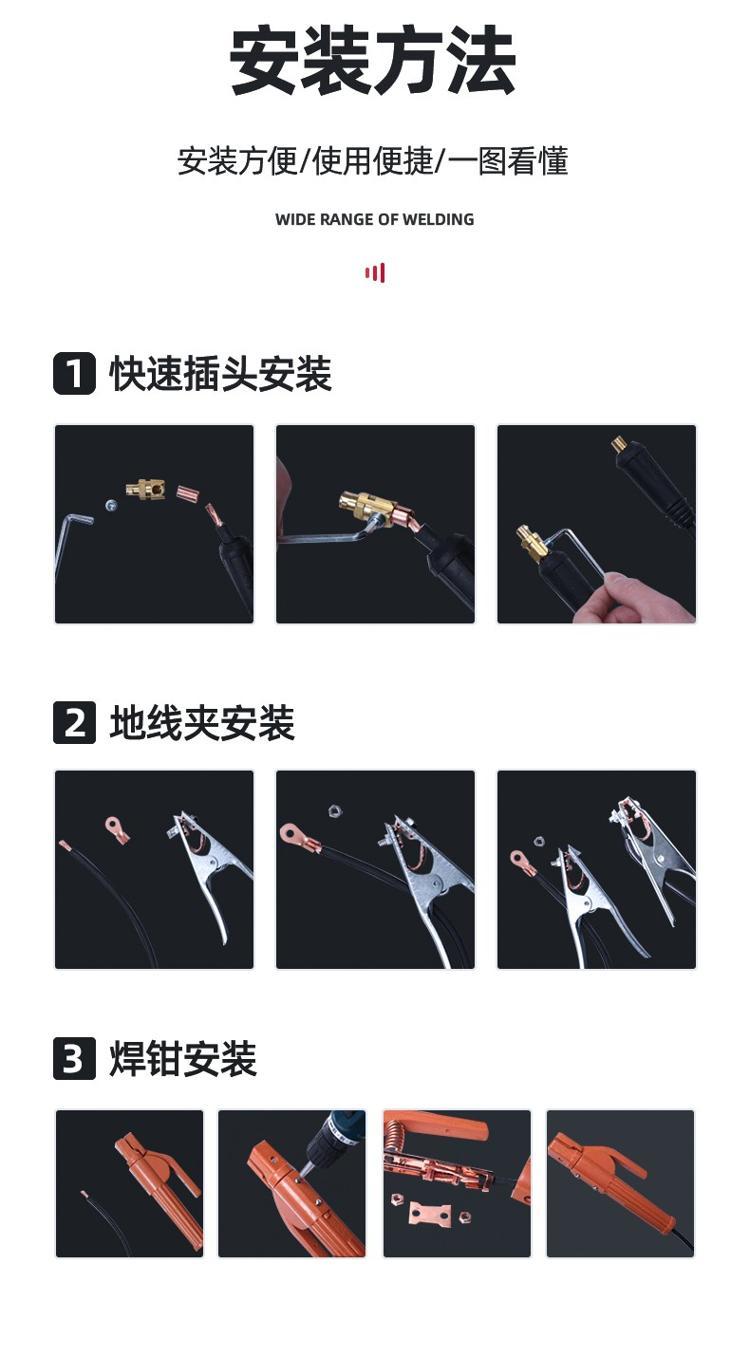 安装方法

安装方便/使用便捷/一图看懂

WIDE RANGE OF WELDING

1 快速插头安装

2 地线夹安装

3 焊钳安装