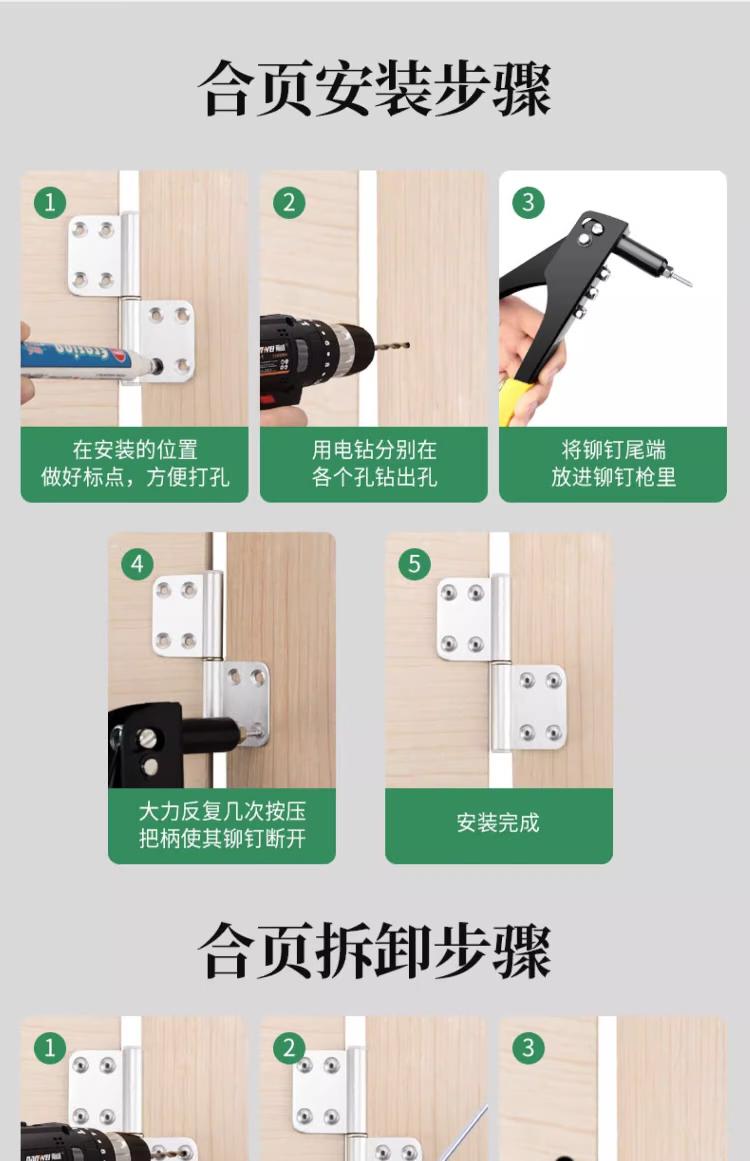 合页安装步骤

1
在安装的位置
做好标点，方便打孔

2
用电钻分别在
各个孔钻出孔

3
将铆钉尾端
放进铆钉枪里

4
大力反复几次按压
把柄使其铆钉断开

5
安装完成

合页拆卸步骤

1

2

3