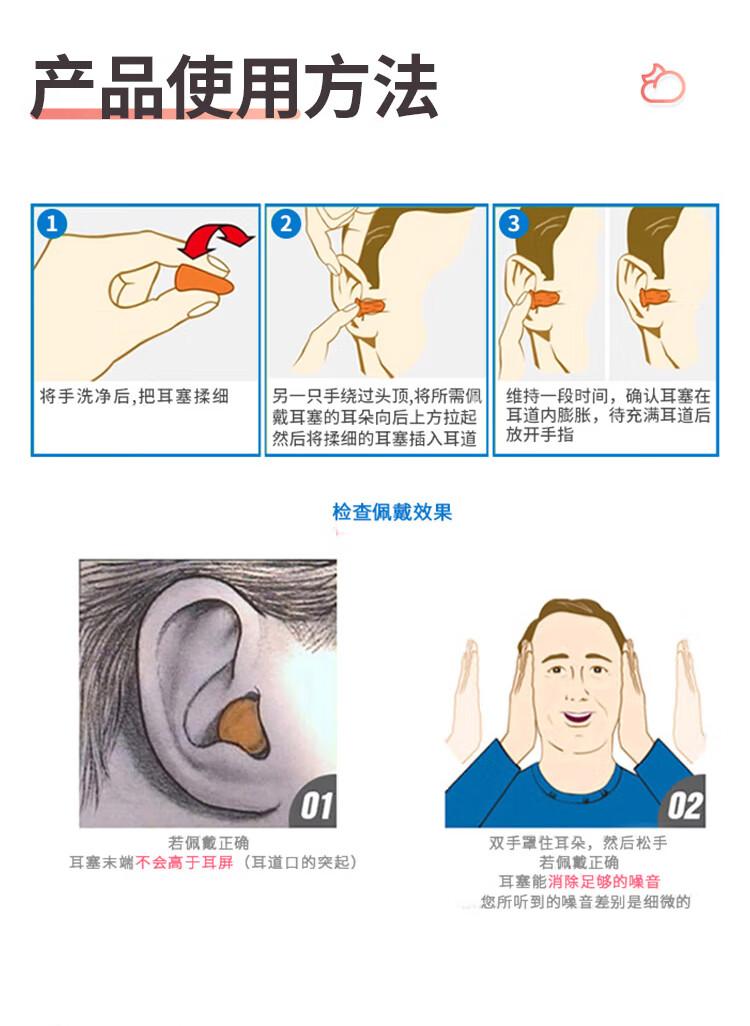 产品使用方法

1
将手洗净后，把耳塞揉细

2
另一只手绕过头顶，将所需佩戴耳塞的耳朵向后上方拉起然后将揉细的耳塞插入耳道

3
维持一段时间，确认耳塞在耳道内膨胀，待充满耳道后放开手指

检查佩戴效果

01
若佩戴正确
耳塞末端不会高于耳屏（耳道口的突起）

02
双手罩住耳朵，然后松手
若佩戴正确
耳塞能消除足够的噪音
您所听到的噪音差别是细微的