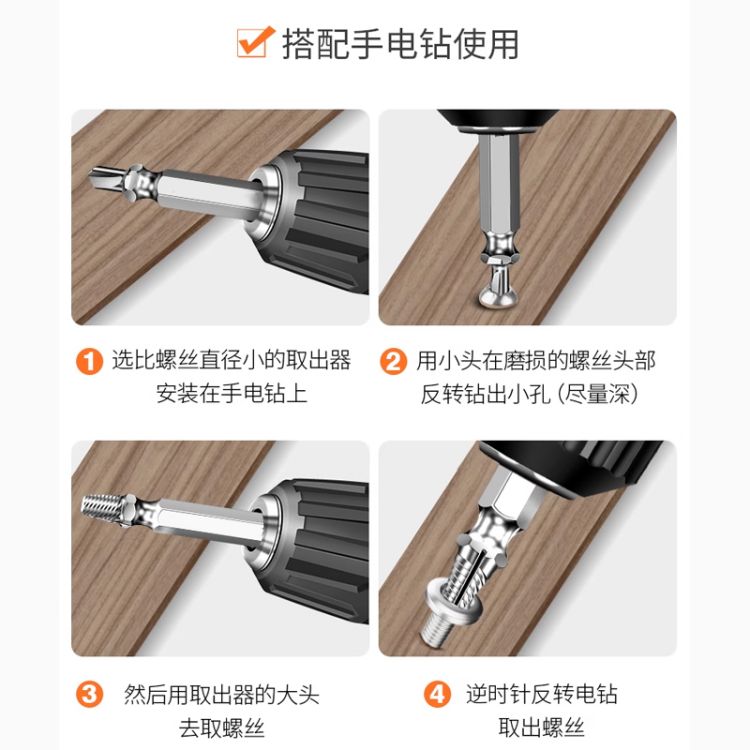 搭配手电钻使用

1 选比螺丝直径小的取出器 安装在手电钻上

2 用小头在磨损的螺丝头部 反转钻出小孔（尽量深）

3 然后用取出器的大头 去取螺丝

4 逆时针反转电钻 取出螺丝