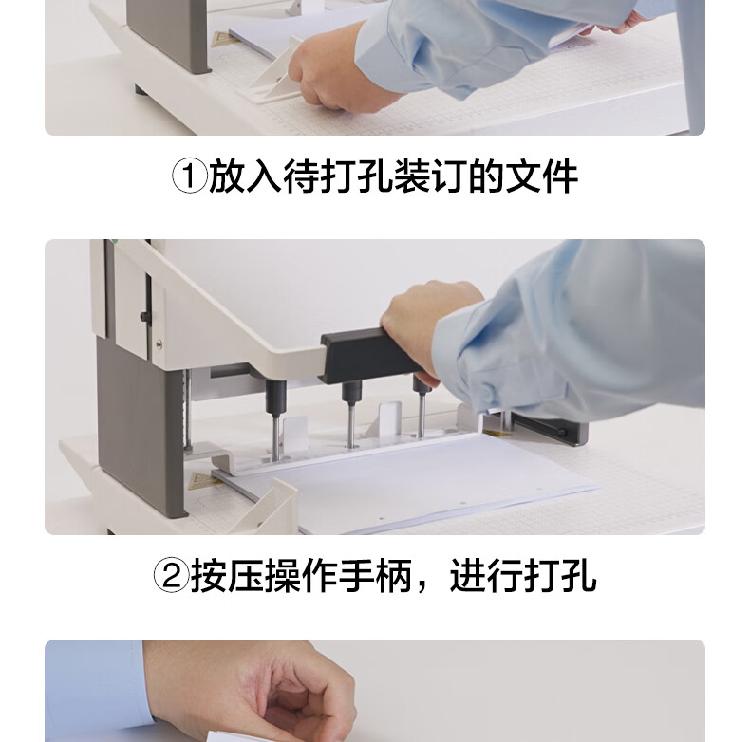 ①放入待打孔装订的文件

②按压操作手柄，进行打孔