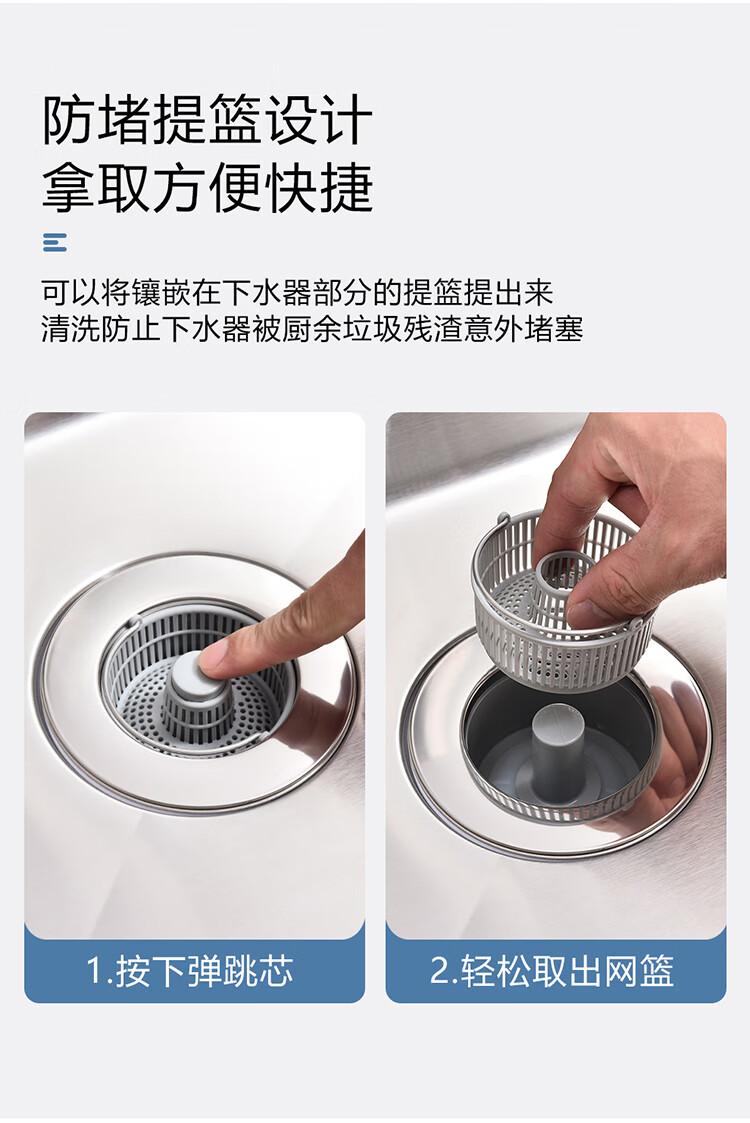 防堵提篮设计
拿取方便快捷

可以将镶嵌在下水器部分的提篮提出来
清洗防止下水器被厨余垃圾残渣意外堵塞

1.按下弹跳芯

2.轻松取出网篮