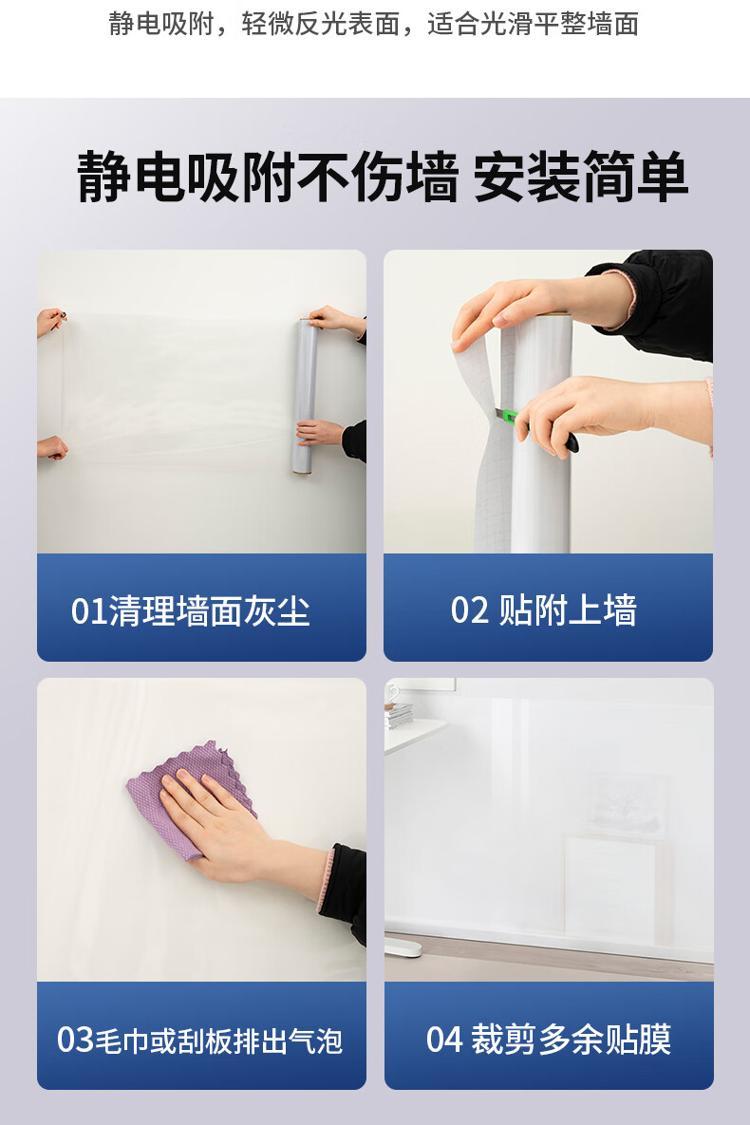 静电吸附，轻微反光表面，适合光滑平整墙面

静电吸附不伤墙 安装简单

01清理墙面灰尘

02 贴附上墙

03毛巾或刮板排出气泡

04 裁剪多余贴膜