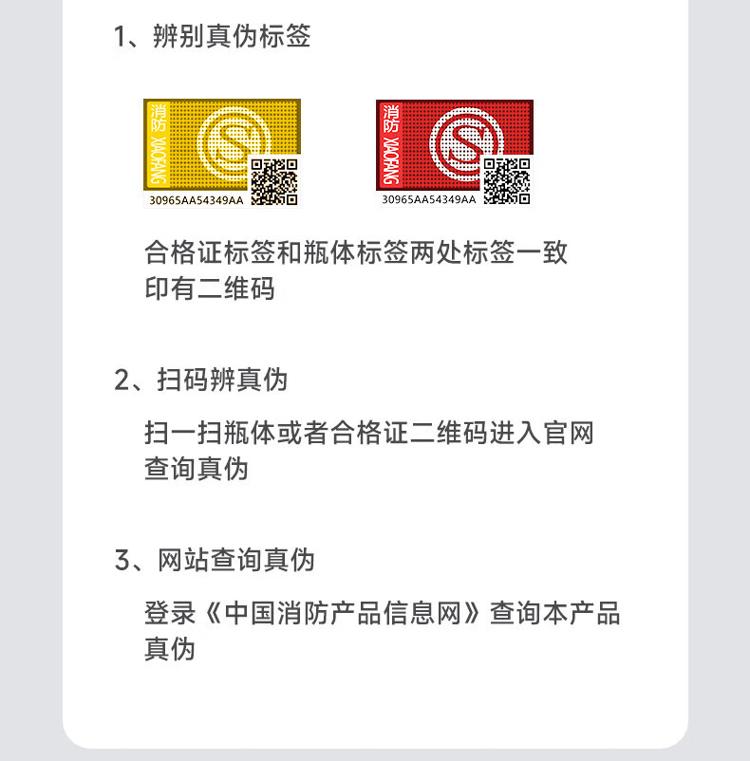 1、辨别真伪标签

消防 XIAOFANG
30965AA54349AA

消防 XIAOFANG
30965AA54349AA

合格证标签和瓶体标签两处标签一致
印有二维码

2、扫码辨真伪

扫一扫瓶体或者合格证二维码进入官网
查询真伪

3、网站查询真伪

登录《中国消防产品信息网》查询本产品
真伪