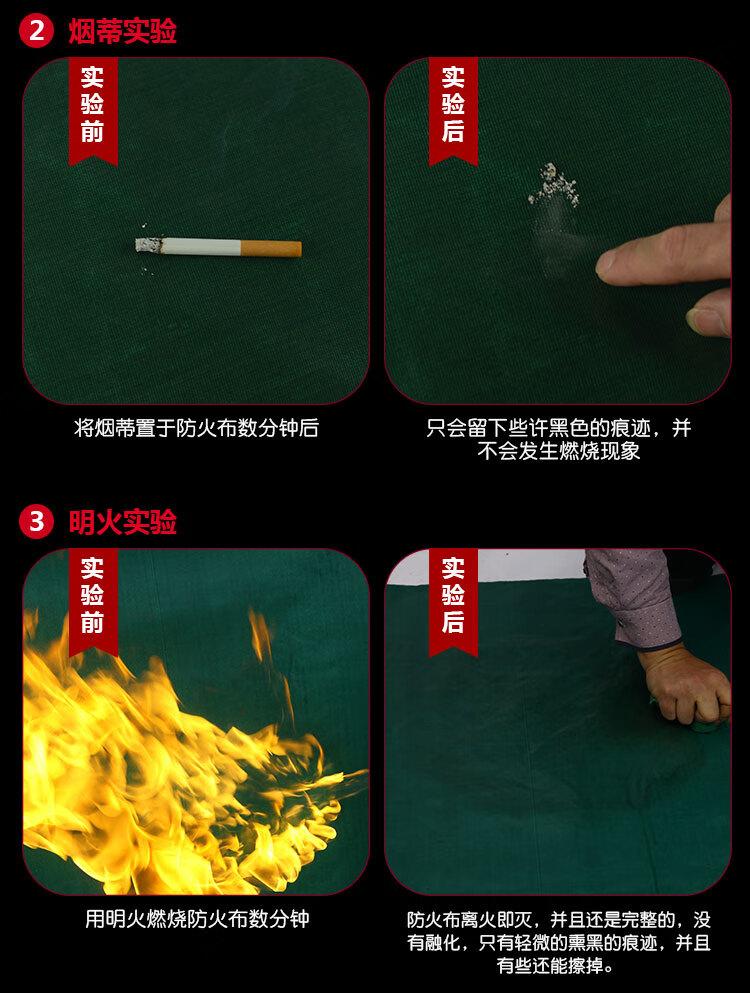 2 烟蒂实验

实验前

将烟蒂置于防火布数分钟后

实验后

只会留下些许黑色的痕迹，并不会发生燃烧现象

3 明火实验

实验前

用明火燃烧防火布数分钟

实验后

防火布离火即灭，并且还是完整的，没有融化，只有轻微的熏黑的痕迹，并且有些还能擦掉。