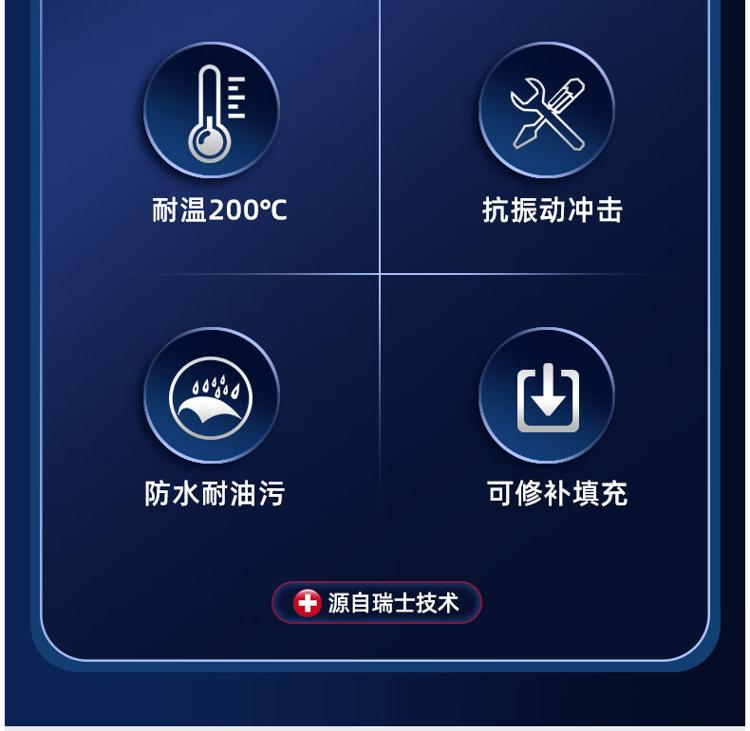 耐温200℃

抗振动冲击

防水耐油污

可修补填充

源自瑞士技术