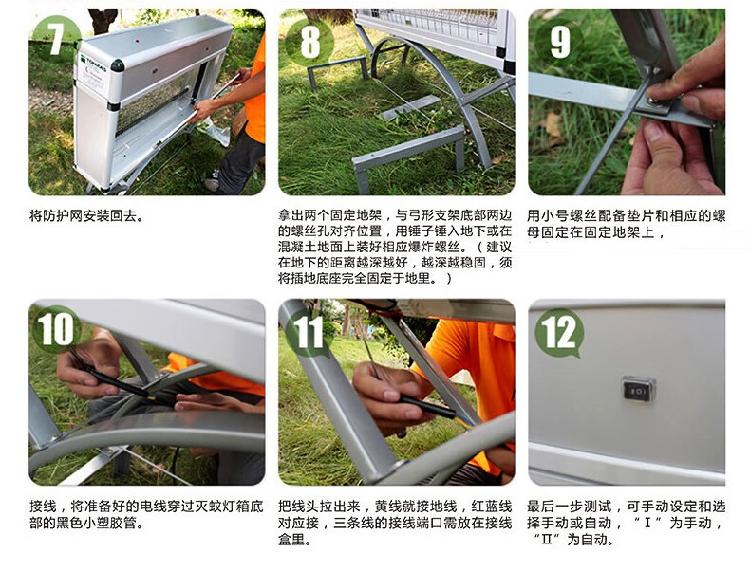 7

将防护网安装回去。

8

拿出两个固定地架，与弓形支架底部两边的螺丝孔对齐位置，用锤子锤入地下或在混凝土地面上装好相应爆炸螺丝。（建议在地下的距离越深越好，越深越稳固，须将插地底座完全固定于地里。）

9

用小号螺丝配备垫片和相应的螺母固定在固定地架上，

10

接线，将准备好的电线穿过灭蚊灯箱底部的黑色小塑胶管。

11

把线头拉出来，黄线就接地线，红蓝线对应接，三条线的接线端口需放在接线盒里。

12

最后一步测试，可手动设定和选择手动或自动，“I”为手动，“II”为自动。