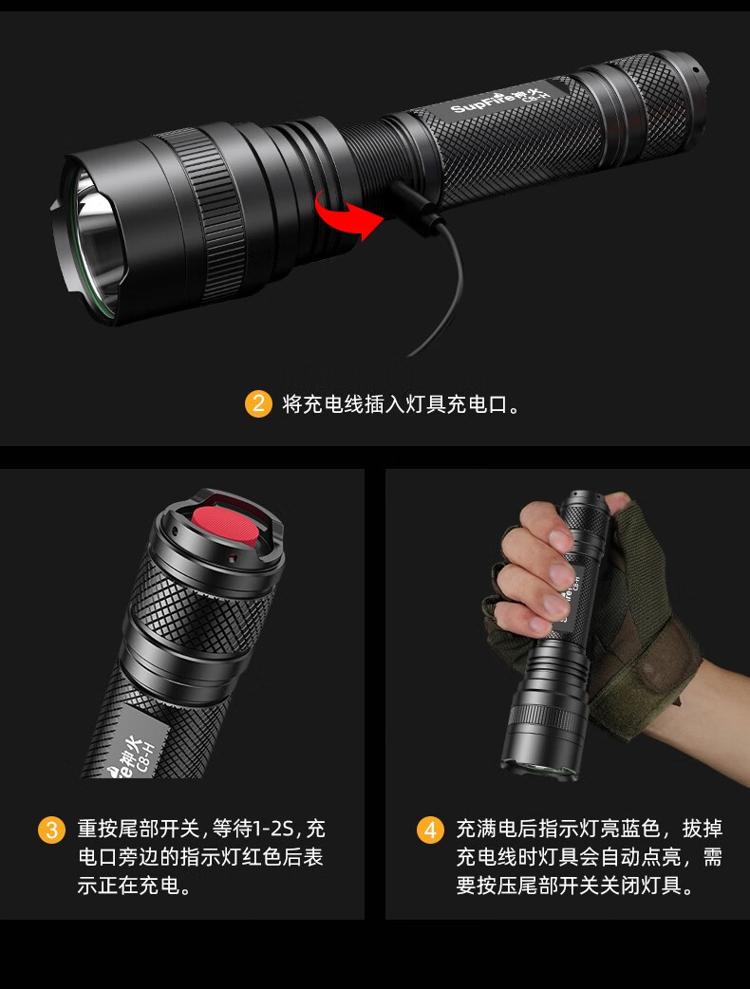 SupFire神火 C8-H

2 将充电线插入灯具充电口。

神火 C8-H

3 重按尾部开关，等待1-2S，充电口旁边的指示灯红色后表示正在充电。

4 充满电后指示灯亮蓝色，拔掉充电线时灯具会自动点亮，需要按压尾部开关关闭灯具。