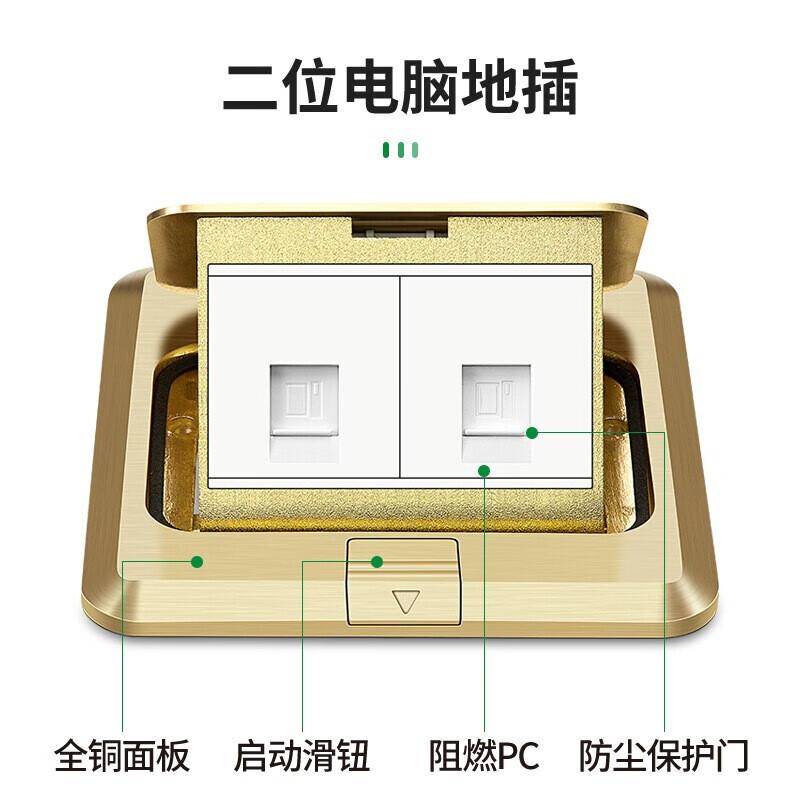 二位电脑地插

全铜面板 启动滑钮 阻燃PC 防尘保护门