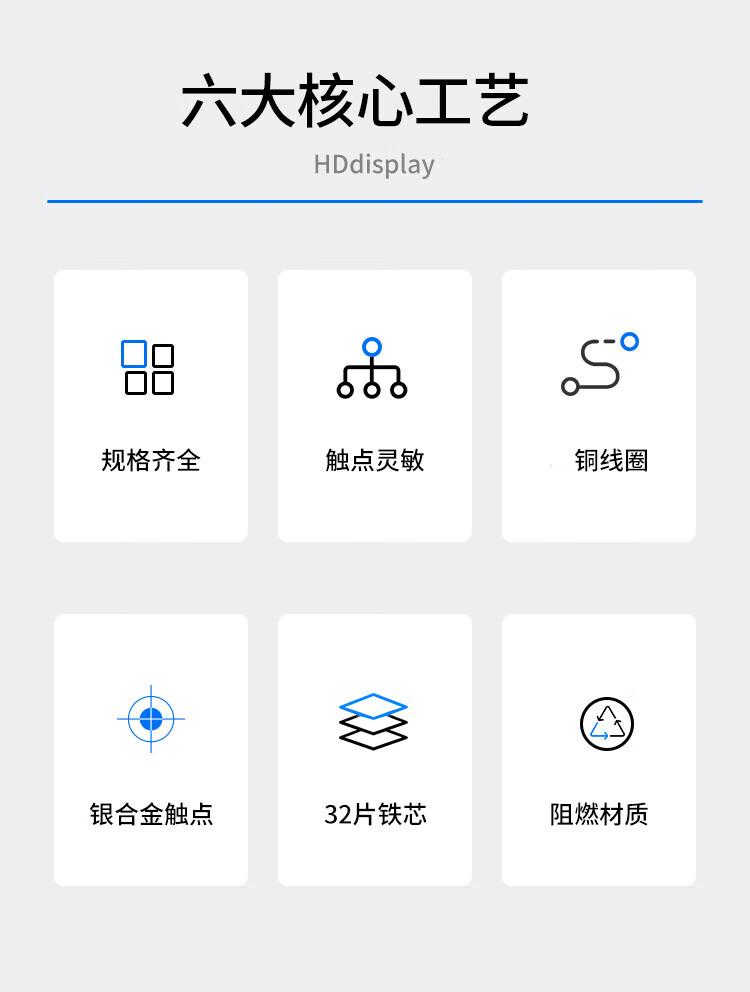 六大核心工艺

HDdisplay

规格齐全

触点灵敏

铜线圈

银合金触点

32片铁芯

阻燃材质