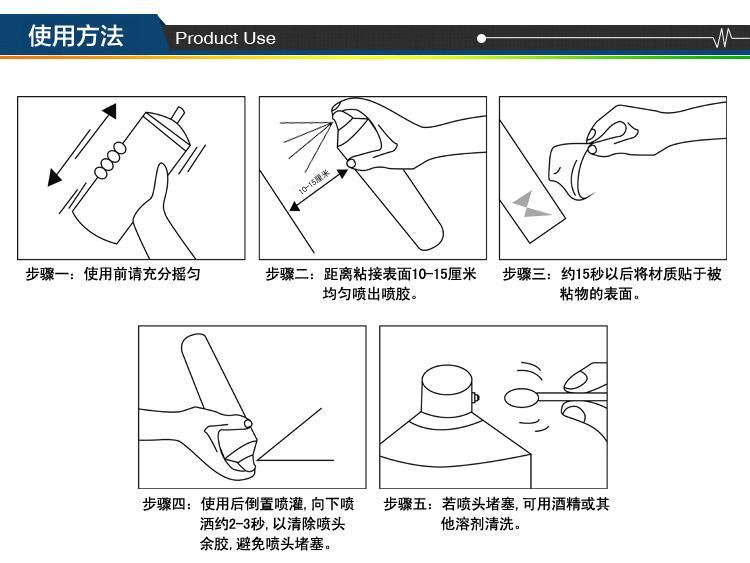 使用方法 Product Use

10-15厘米

步骤一：使用前请充分摇匀

步骤二：距离粘接表面10-15厘米均匀喷出喷胶。

步骤三：约15秒以后将材质贴于被粘物的表面。

步骤四：使用后倒置喷灌，向下喷洒约2-3秒，以清除喷头余胶，避免喷头堵塞。

步骤五：若喷头堵塞，可用酒精或其他溶剂清洗。