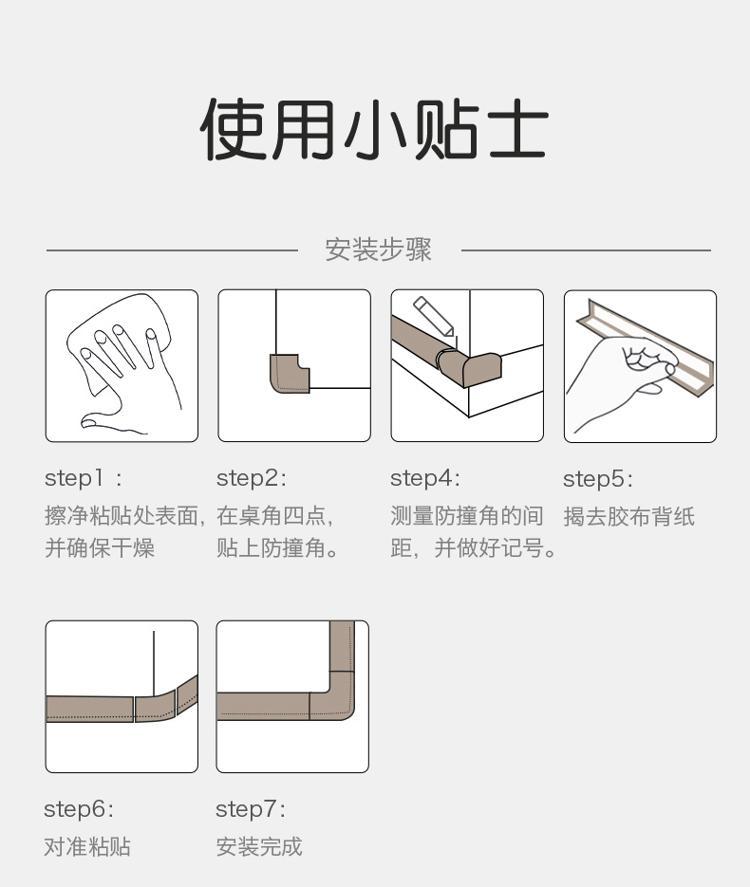 使用小贴士

安装步骤

step1：
擦净粘贴处表面，并确保干燥

step2:
在桌角四点，贴上防撞角。

step4:
测量防撞角的间距，并做好记号。

step5:
揭去胶布背纸

step6:
对准粘贴

step7:
安装完成