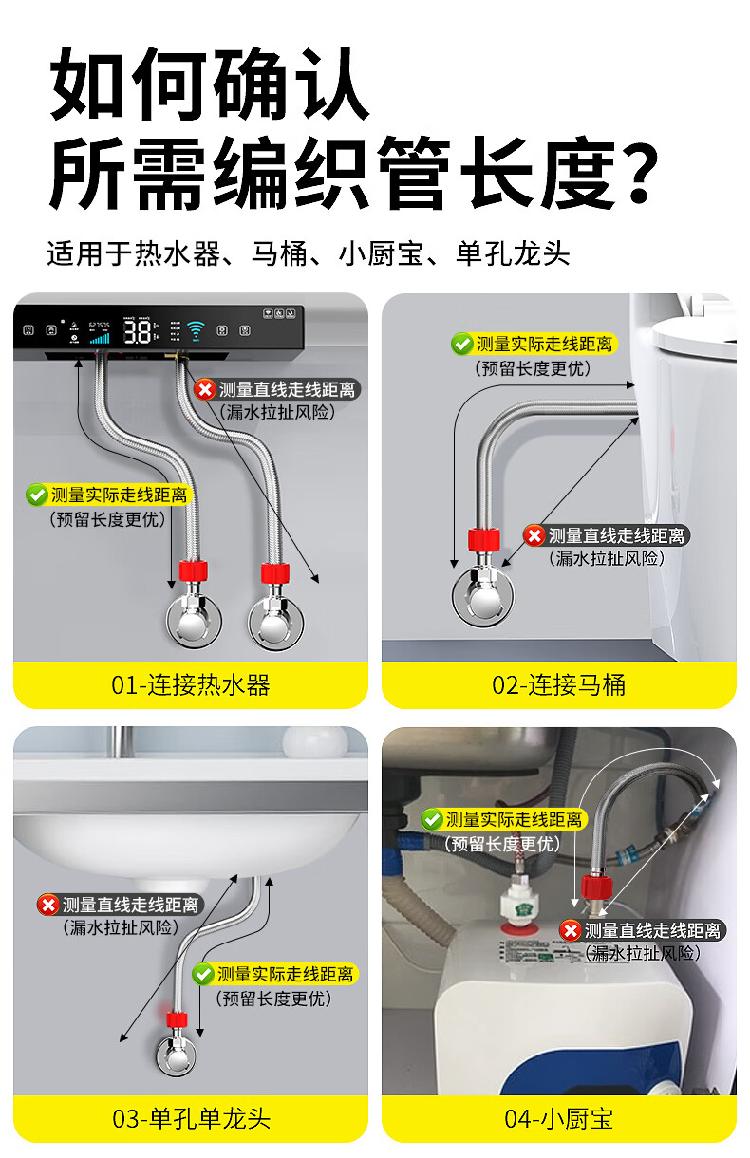 如何确认
所需编织管长度?

适用于热水器、马桶、小厨宝、单孔龙头

38

测量直线走线距离
(漏水拉扯风险)

测量实际走线距离
(预留长度更优)

01-连接热水器

测量实际走线距离
(预留长度更优)

测量直线走线距离
(漏水拉扯风险)

02-连接马桶

测量直线走线距离
(漏水拉扯风险)

测量实际走线距离
(预留长度更优)

03-单孔单龙头

测量实际走线距离
(预留长度更优)

测量直线走线距离
(漏水拉扯风险)

04-小厨宝