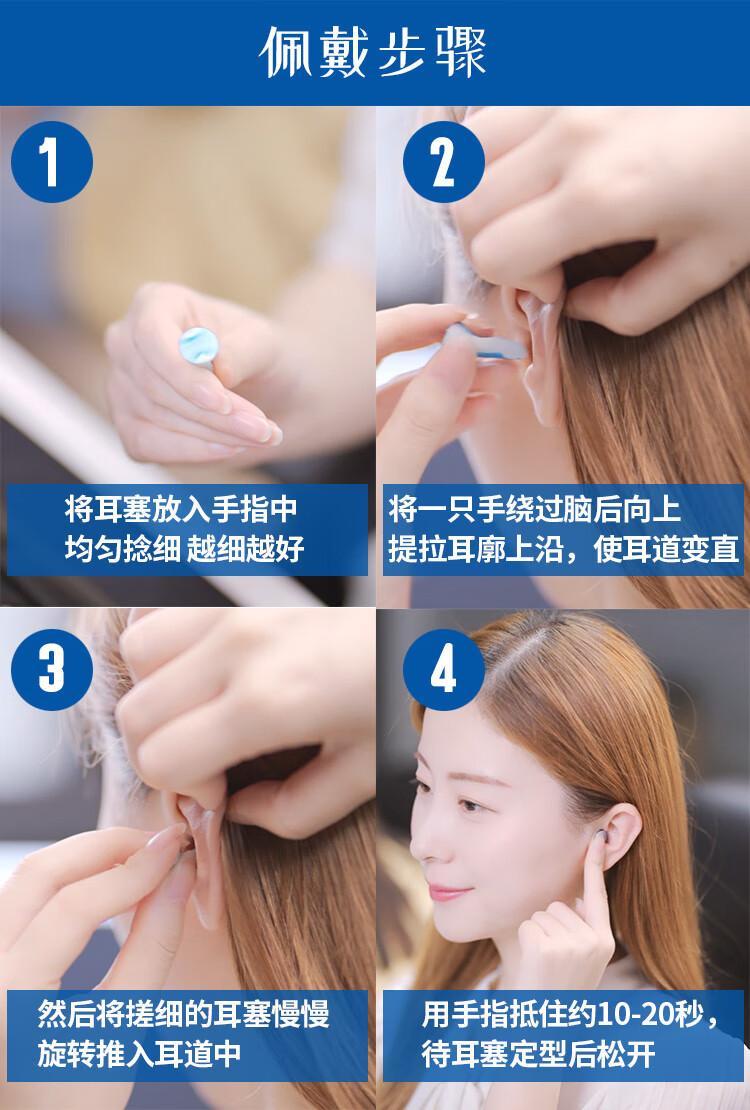 佩戴步骤

1

将耳塞放入手指中
均匀捻细 越细越好

2

将一只手绕过脑后向上
提拉耳廓上沿，使耳道变直

3

然后将搓细的耳塞慢慢
旋转推入耳道中

4

用手指抵住约10-20秒，
待耳塞定型后松开