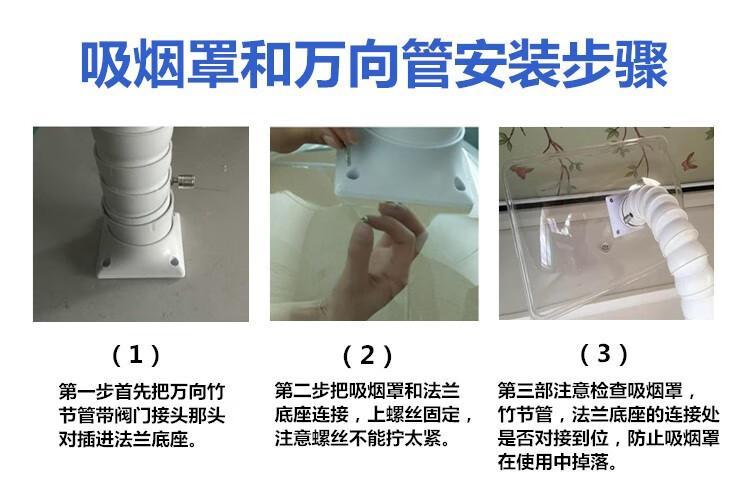 吸烟罩和万向管安装步骤

（1）

第一步首先把万向竹节管带阀门接头那头对插进法兰底座。

（2）

第二步把吸烟罩和法兰底座连接，上螺丝固定，注意螺丝不能拧太紧。

（3）

第三部注意检查吸烟罩，竹节管，法兰底座的连接处是否对接到位，防止吸烟罩在使用中掉落。