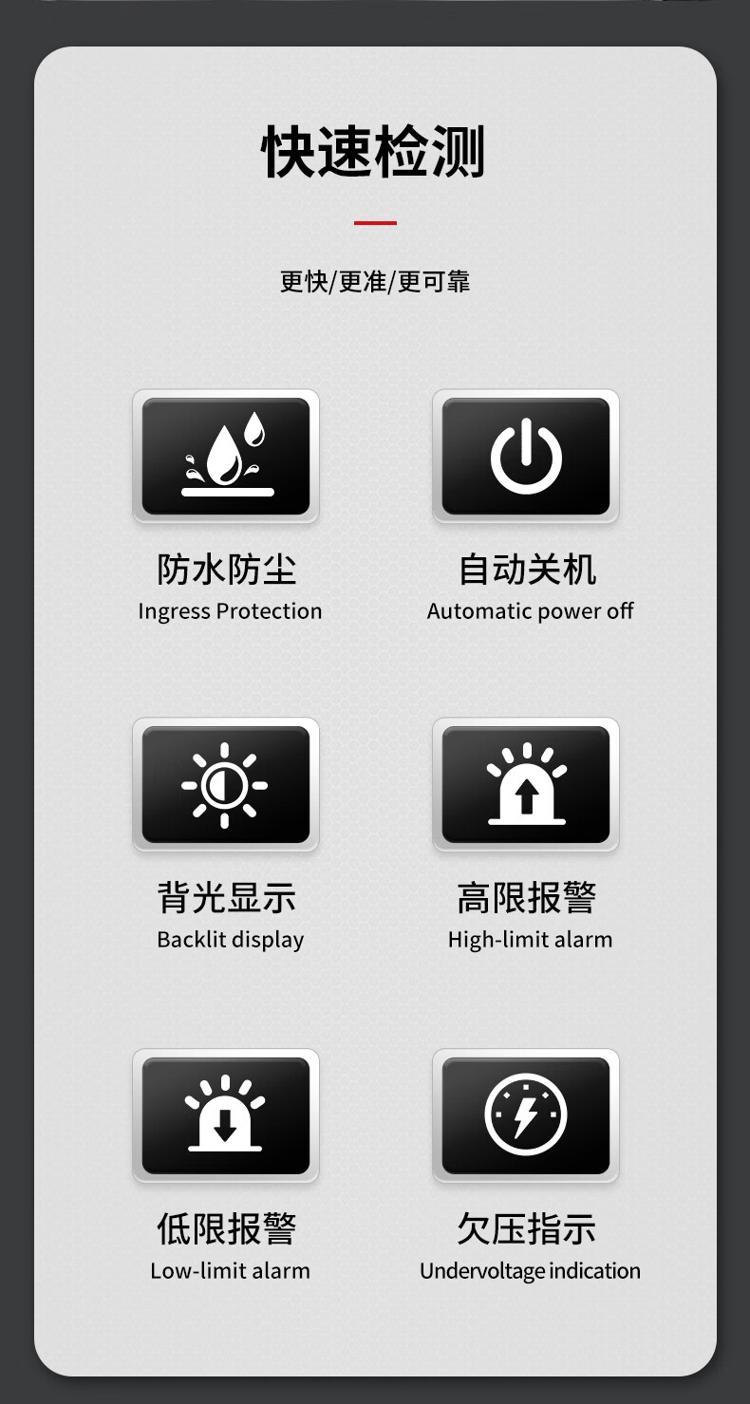 快速检测

更快/更准/更可靠

防水防尘
Ingress Protection

自动关机
Automatic power off

背光显示
Backlit display

高限报警
High-limit alarm

低限报警
Low-limit alarm

欠压指示
Undervoltage indication