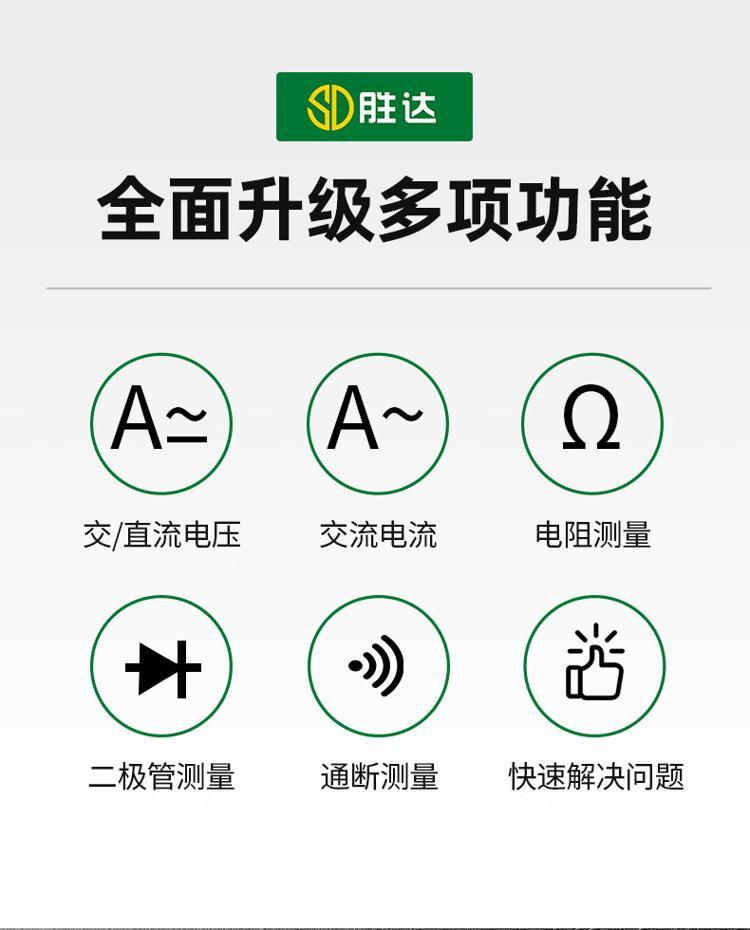 SD胜达

全面升级多项功能

A≃

交/直流电压

A~

交流电流

Ω

电阻测量

二极管测量

通断测量

快速解决问题