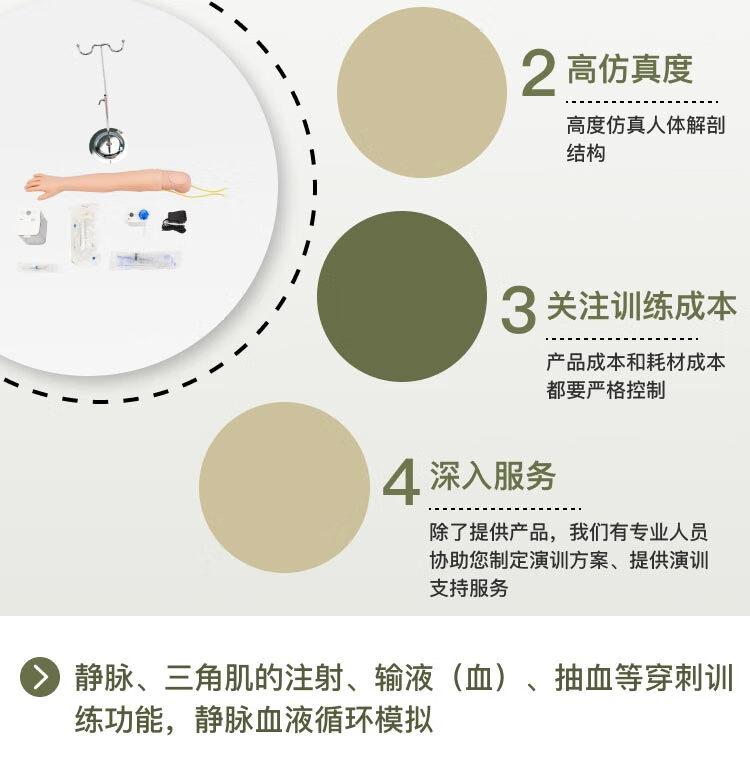 2 高仿真度

高度仿真人体解剖结构

3 关注训练成本

产品成本和耗材成本都要严格控制

4 深入服务

除了提供产品，我们有专业人员协助您制定演训方案、提供演训支持服务

静脉、三角肌的注射、输液（血）、抽血等穿刺训练功能，静脉血液循环模拟