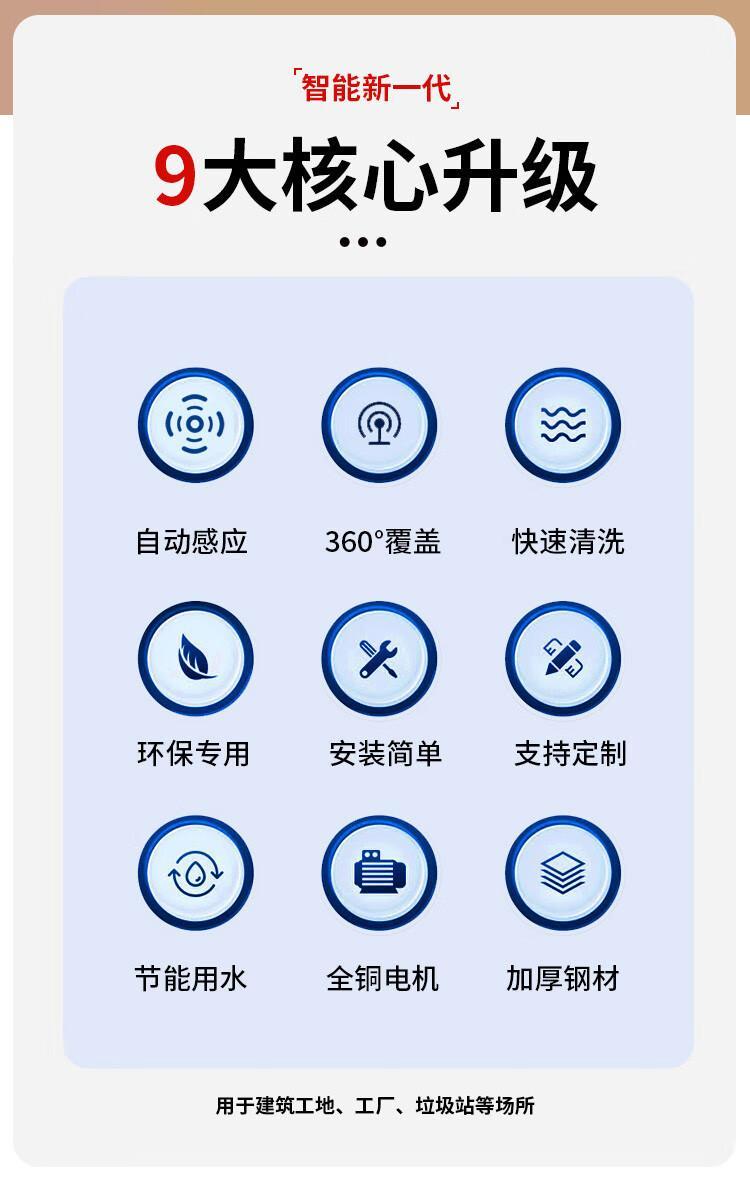 「智能新一代」

9大核心升级

自动感应 360°覆盖 快速清洗

环保专用 安装简单 支持定制

节能用水 全铜电机 加厚钢材

用于建筑工地、工厂、垃圾站等场所