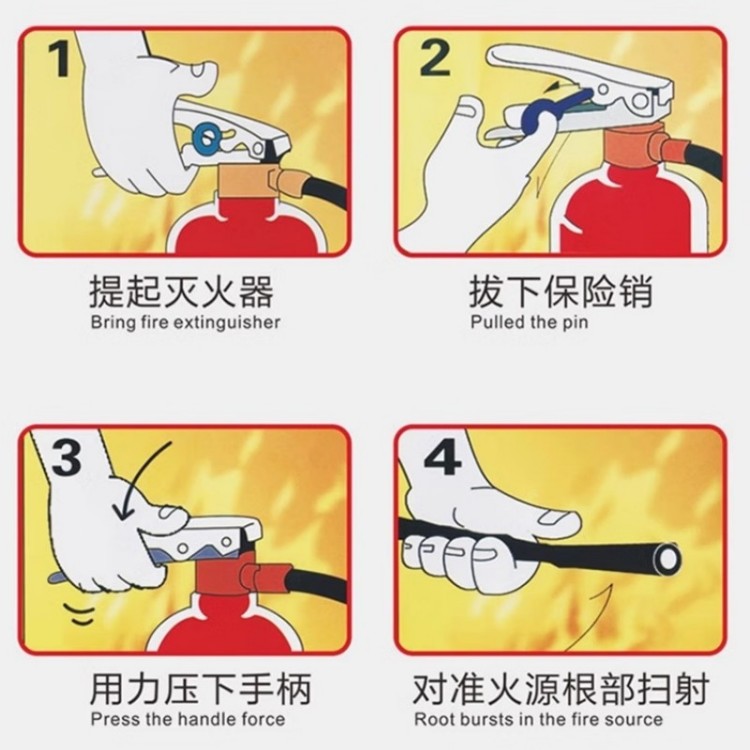 1

提起灭火器
Bring fire extinguisher

2

拔下保险销
Pulled the pin

3

用力压下手柄
Press the handle force

4

对准火源根部扫射
Root bursts in the fire source