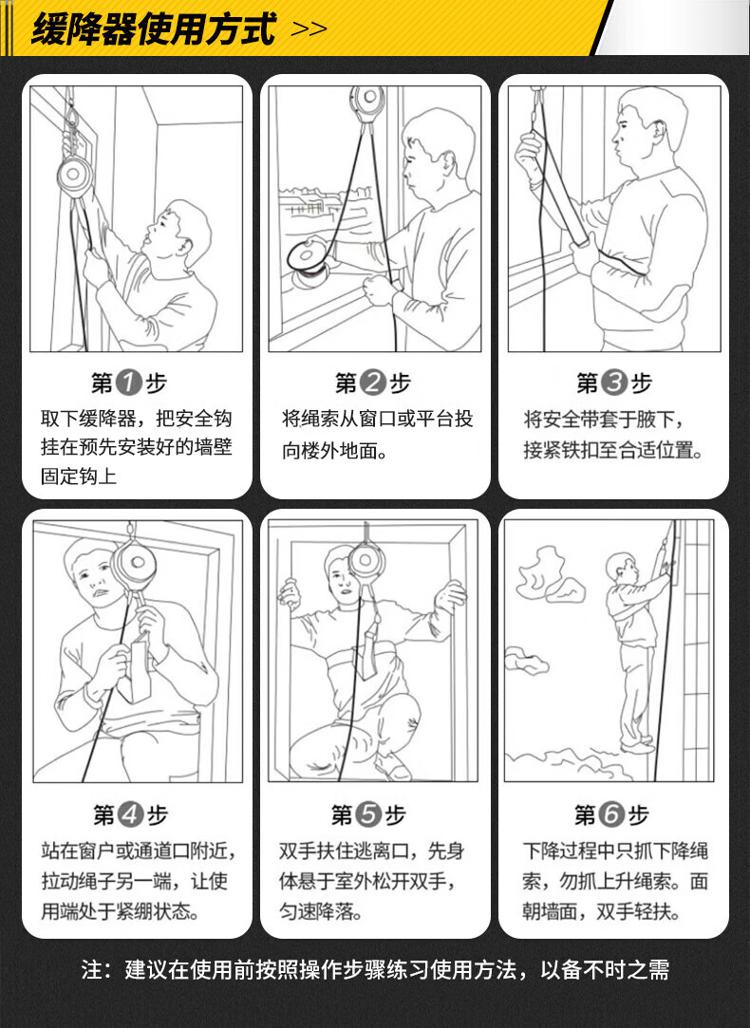 缓降器使用方式 >>

第1步
取下缓降器，把安全钩挂在预先安装好的墙壁固定钩上

第2步
将绳索从窗口或平台投向楼外地面。

第3步
将安全带套于腋下，接紧铁扣至合适位置。

第4步
站在窗户或通道口附近，拉动绳子另一端，让使用端处于紧绷状态。

第5步
双手扶住逃离口，先身体悬于室外松开双手，匀速降落。

第6步
下降过程中只抓下降绳索，勿抓上升绳索。面朝墙面，双手轻扶。

注：建议在使用前按照操作步骤练习使用方法，以备不时之需