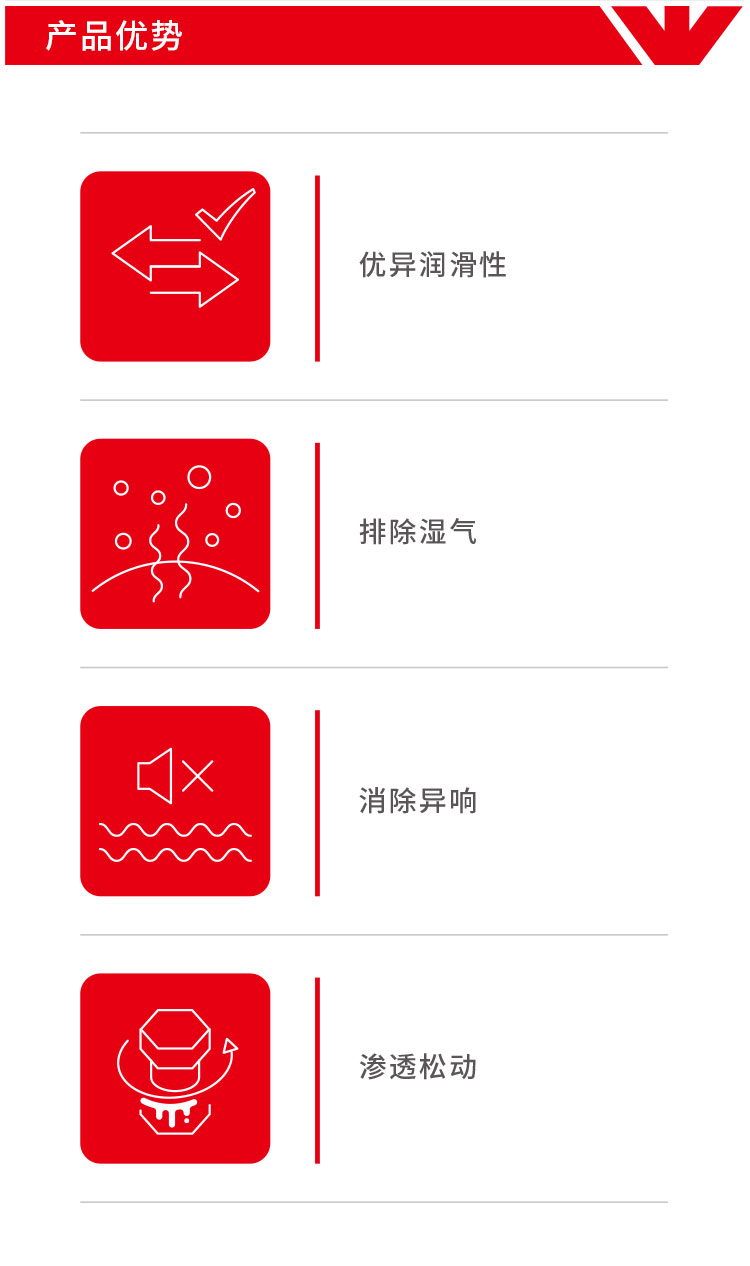 产品优势

优异润滑性

排除湿气

消除异响

渗透松动