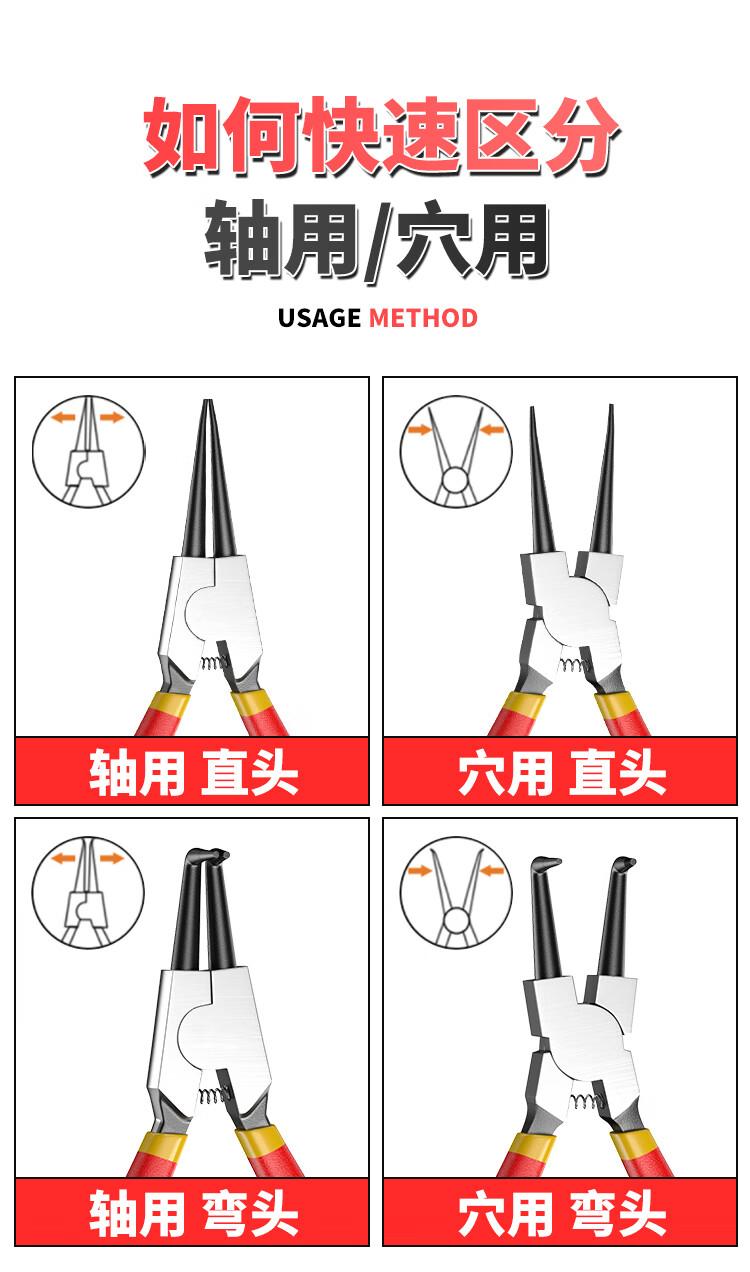 如何快速区分
轴用/穴用
USAGE METHOD

轴用 直头

穴用 直头

轴用 弯头

穴用 弯头