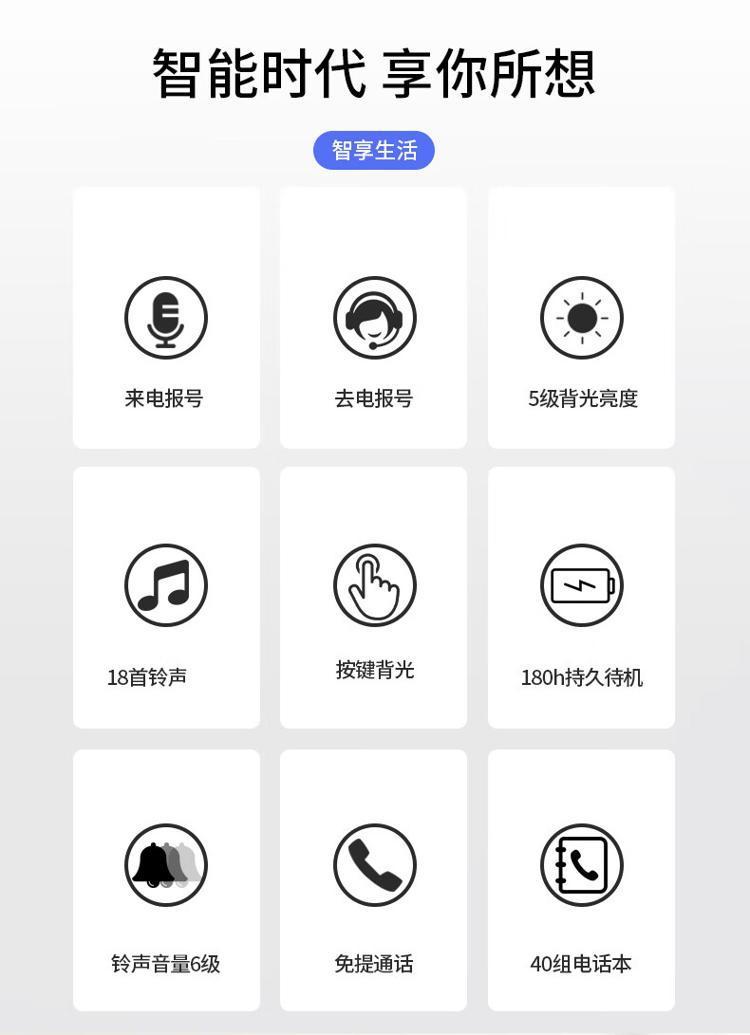 智能时代 享你所想

智享生活

来电报号

去电报号

5级背光亮度

18首铃声

按键背光

180h持久待机

铃声音量6级

免提通话

40组电话本