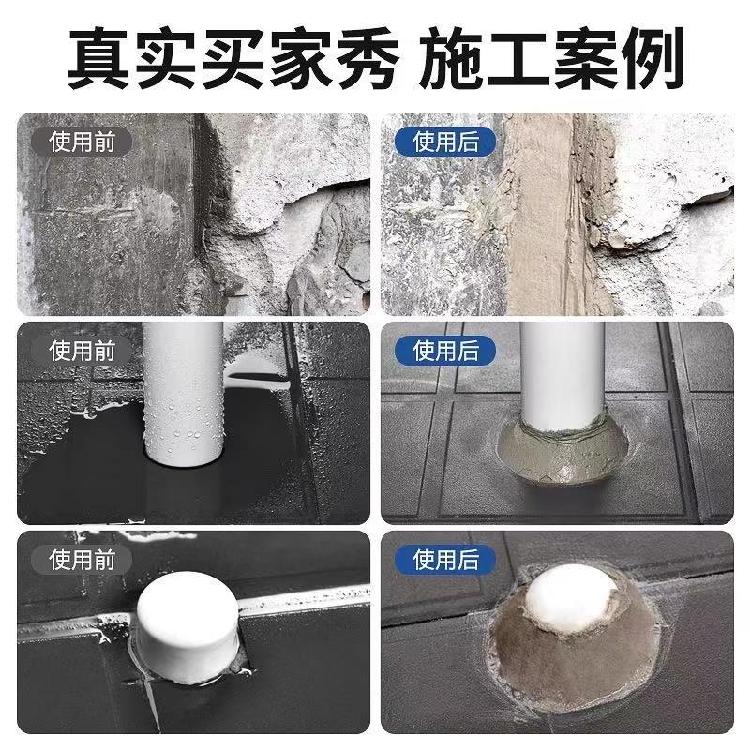 真实买家秀 施工案例

使用前

使用后

使用前

使用后

使用前

使用后