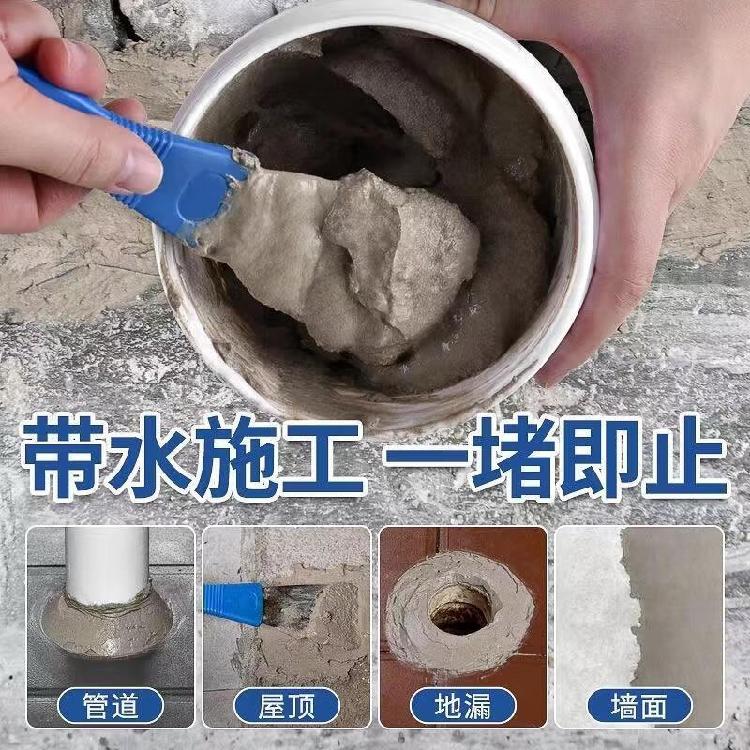 带水施工 一堵即止

管道

屋顶

地漏

墙面