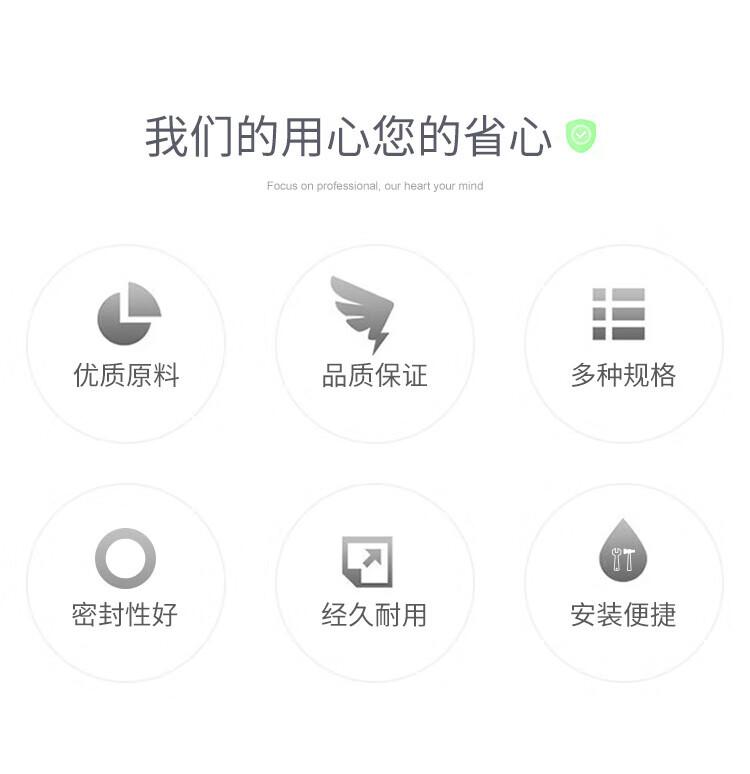 我们的用心您的省心

Focus on professional, our heart your mind

优质原料

品质保证

多种规格

密封性好

经久耐用

安装便捷