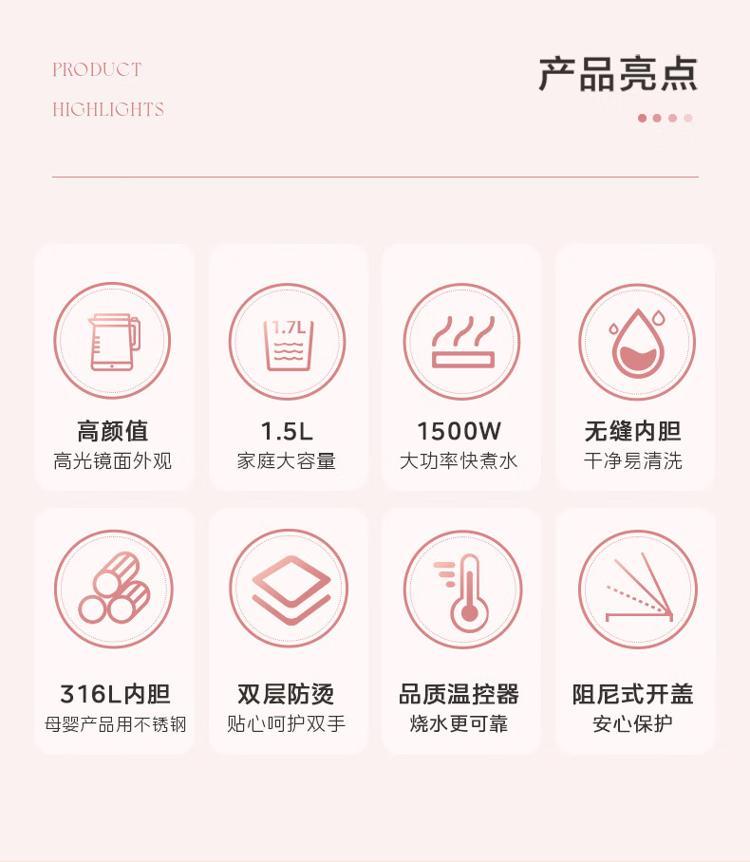 PRODUCT
HIGHLIGHTS

产品亮点

1.7L

高颜值
高光镜面外观

1.5L
家庭大容量

1500W
大功率快煮水

无缝内胆
干净易清洗

316L内胆
母婴产品用不锈钢

双层防烫
贴心呵护双手

品质温控器
烧水更可靠

阻尼式开盖
安心保护