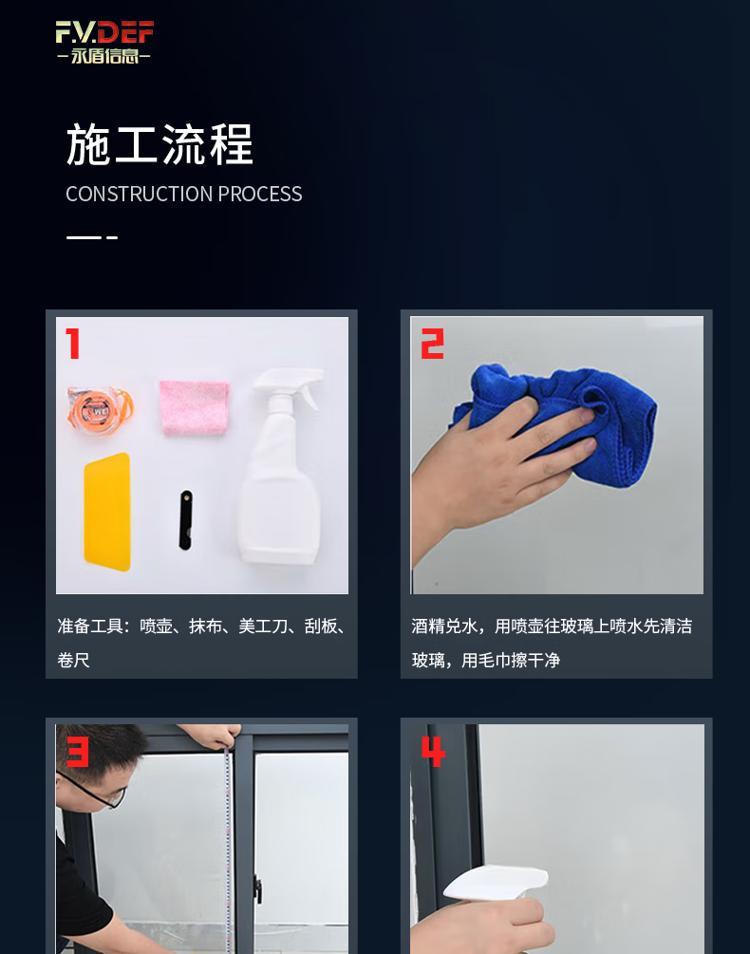 F.V.DEF
-永盾信息-

施工流程
CONSTRUCTION PROCESS

1

准备工具：喷壶、抹布、美工刀、刮板、卷尺

2

酒精兑水，用喷壶往玻璃上喷水先清洁玻璃，用毛巾擦干净

3

4