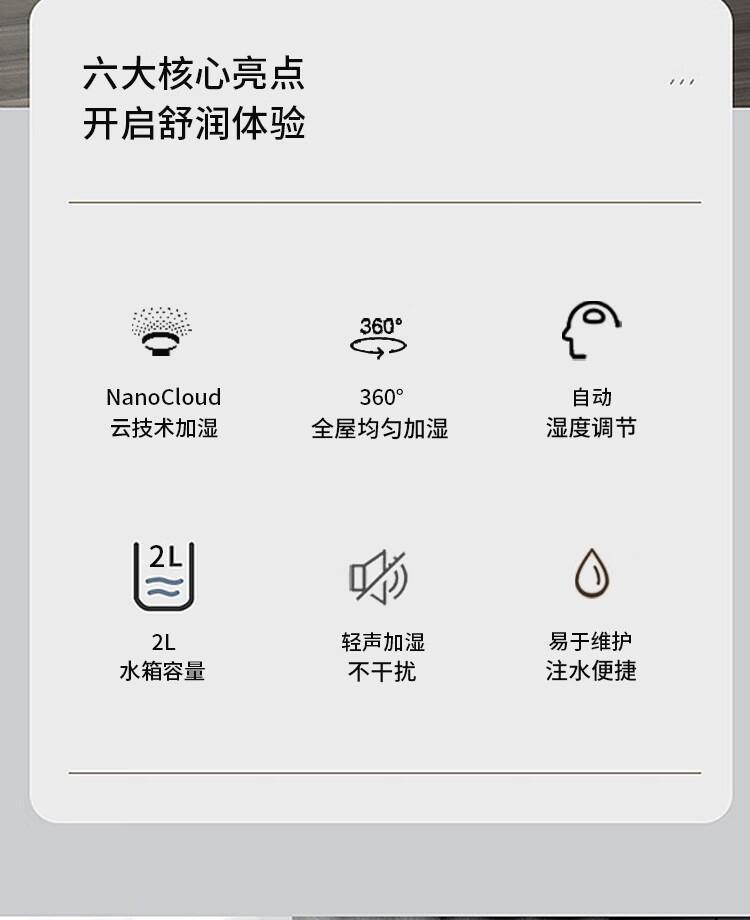 六大核心亮点
开启舒润体验

360°

NanoCloud
云技术加湿

360°
全屋均匀加湿

自动
湿度调节

2L

2L
水箱容量

轻声加湿
不干扰

易于维护
注水便捷