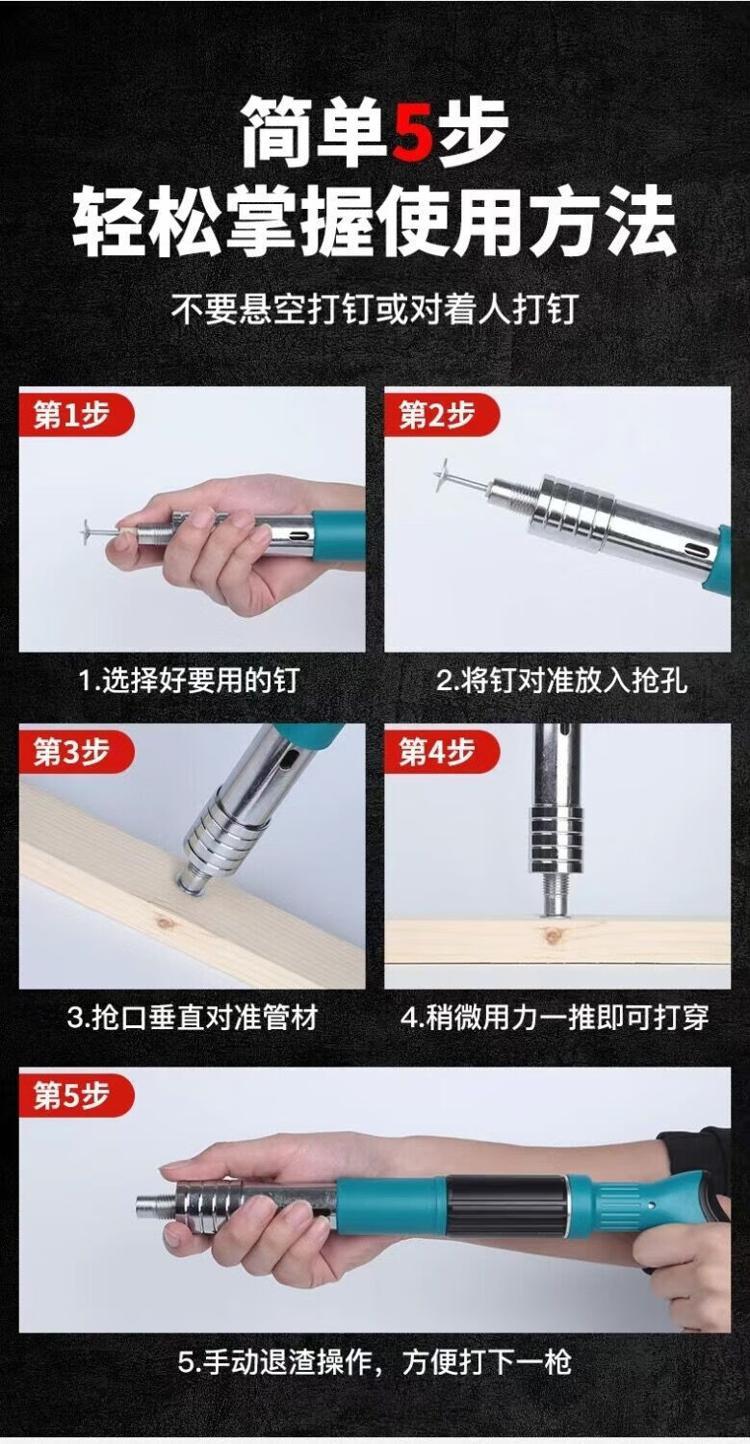 简单5步
轻松掌握使用方法

不要悬空打钉或对着人打钉

第1步

1.选择好要用的钉

第2步

2.将钉对准放入抢孔

第3步

3.抢口垂直对准管材

第4步

4.稍微用力一推即可打穿

第5步

5.手动退渣操作，方便打下一枪