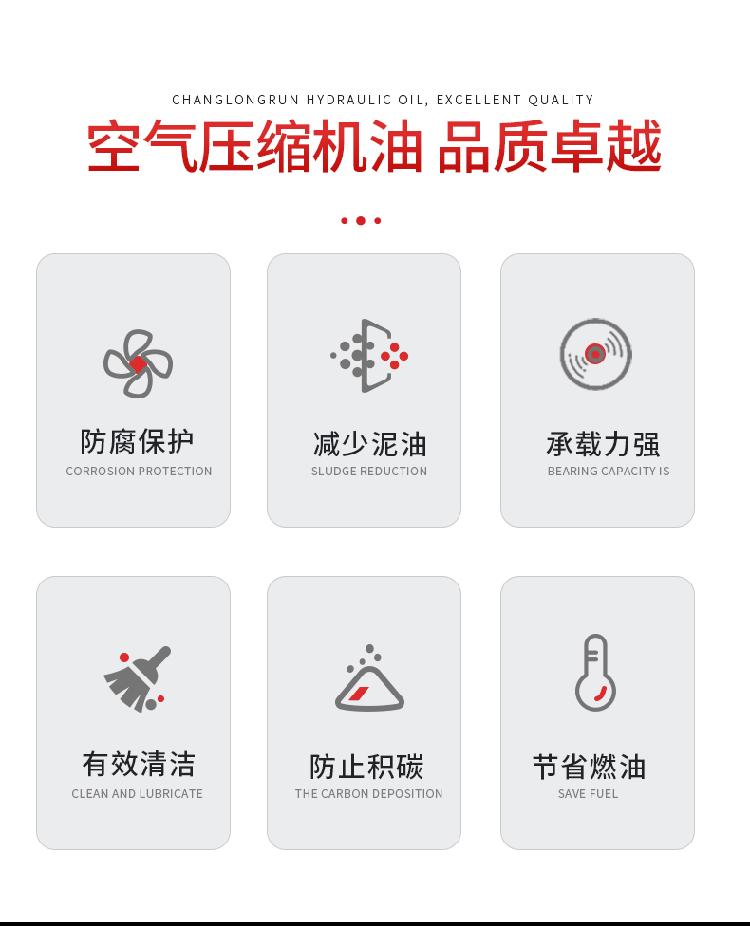 CHANGLONGRUN HYDRAULIC OIL, EXCELLENT QUAL TY

空气压缩机油 品质卓越

防腐保护
CORROSION PROTECTION

减少泥油
SLUDGE REDUCTION

承载力强
BEARING CAPACITY IS

有效清洁
CLEAN AND LUBRICATE

防止积碳
THE CARBON DEPOSITION

节省燃油
SAVE FUEL