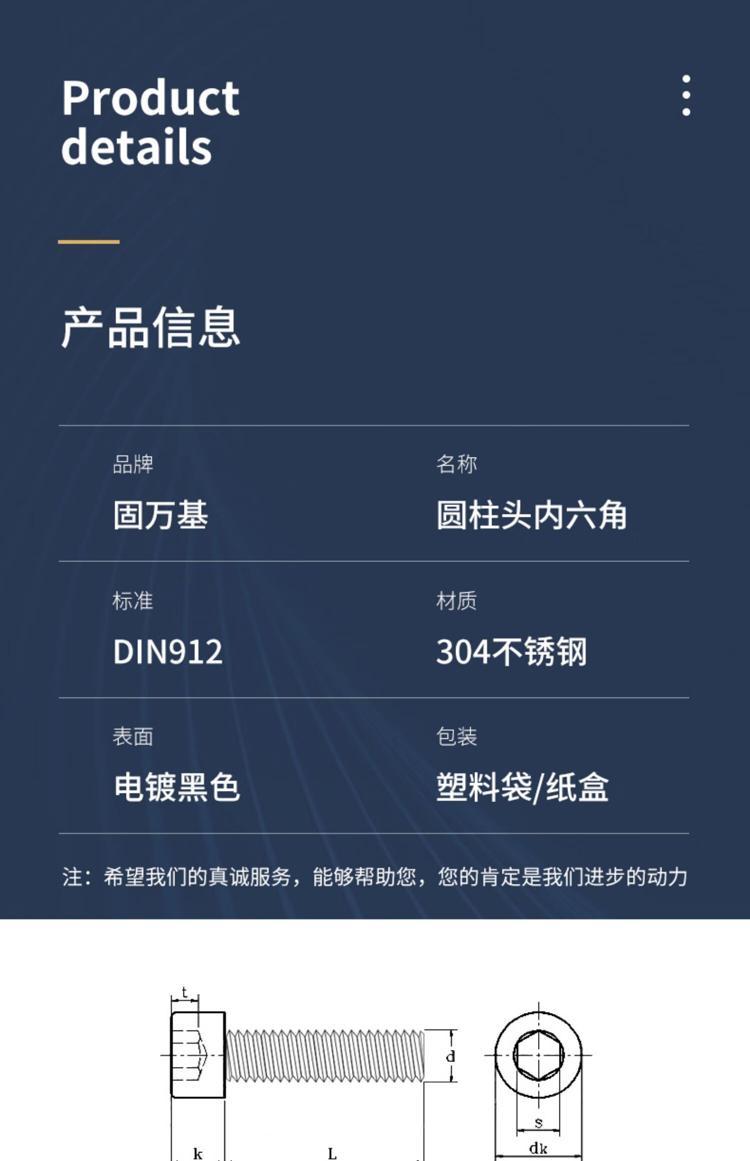 Product
details

产品信息

品牌
固万基

名称
圆柱头内六角

标准
DIN912

材质
304不锈钢

表面
电镀黑色

包装
塑料袋/纸盒

注：希望我们的真诚服务，能够帮助您，您的肯定是我们进步的动力

t
d
k
L
s
dk