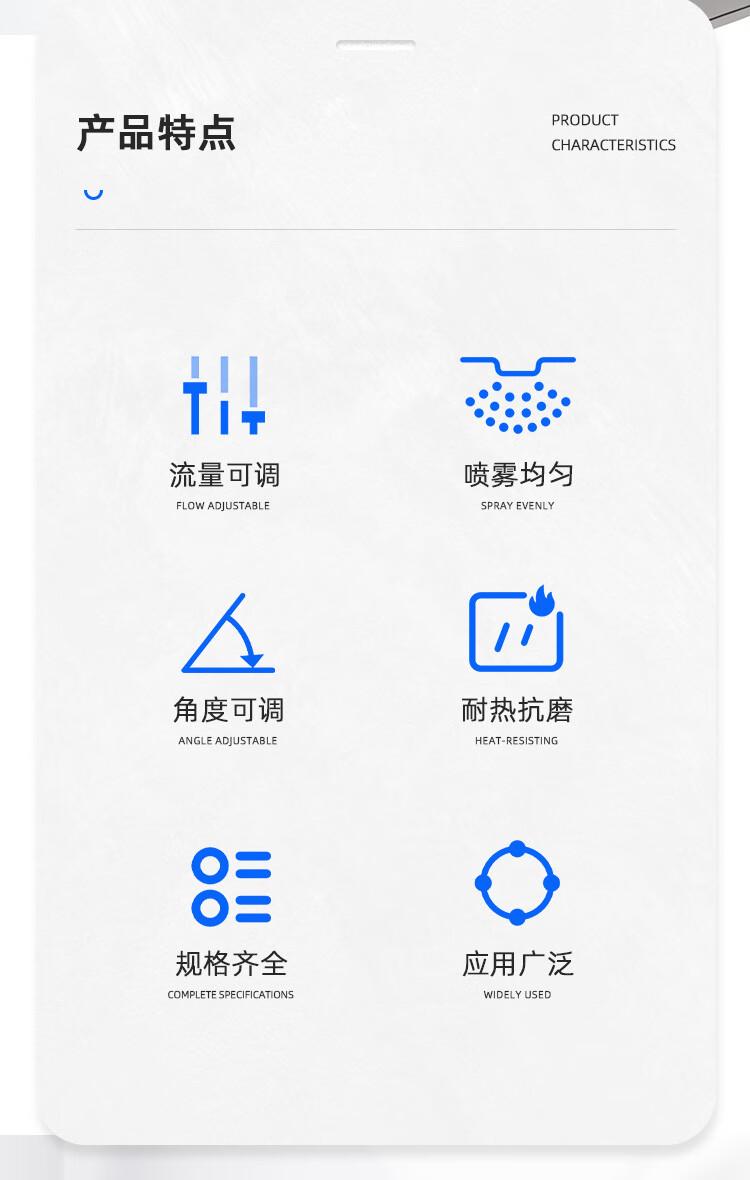 产品特点

PRODUCT
CHARACTERISTICS

流量可调
FLOW ADJUSTABLE

喷雾均匀
SPRAY EVENLY

角度可调
ANGLE ADJUSTABLE

耐热抗磨
HEAT-RESISTING

规格齐全
COMPLETE SPECIFICATIONS

应用广泛
WIDELY USED