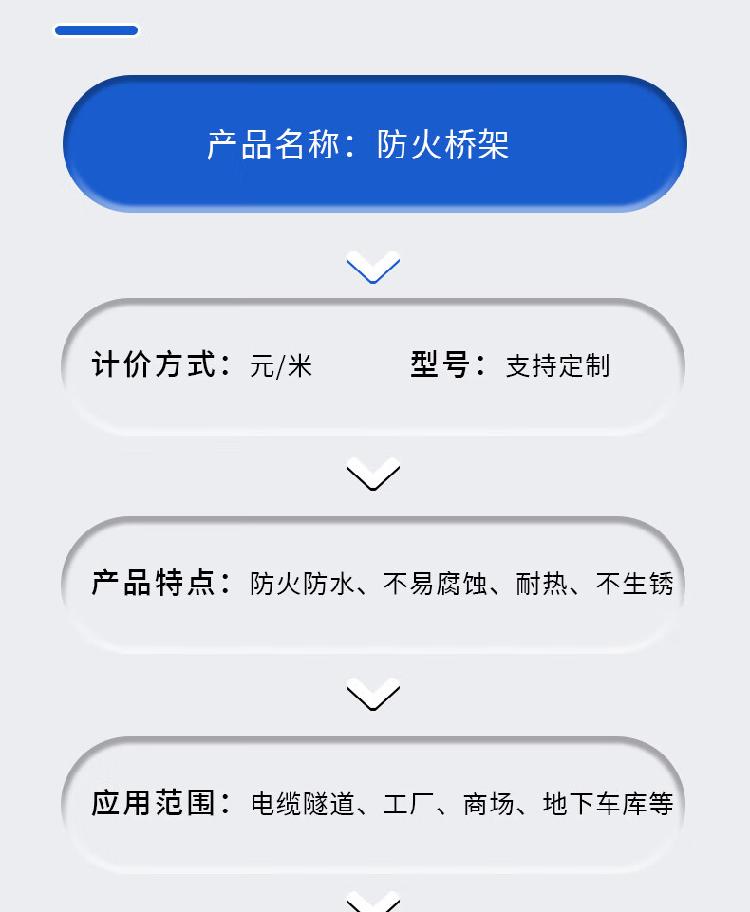 产品名称：防火桥架

计价方式：元/米　　型号：支持定制

产品特点：防火防水、不易腐蚀、耐热、不生锈

应用范围：电缆隧道、工厂、商场、地下车库等