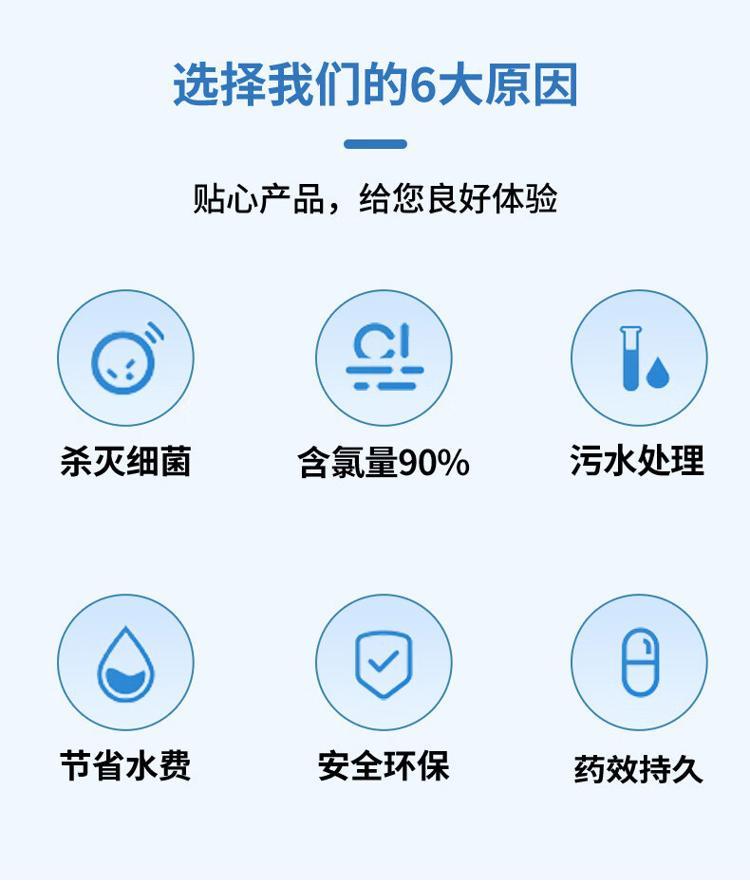 选择我们的6大原因

贴心产品，给您良好体验

Cl

杀灭细菌

含氯量90%

污水处理

节省水费

安全环保

药效持久