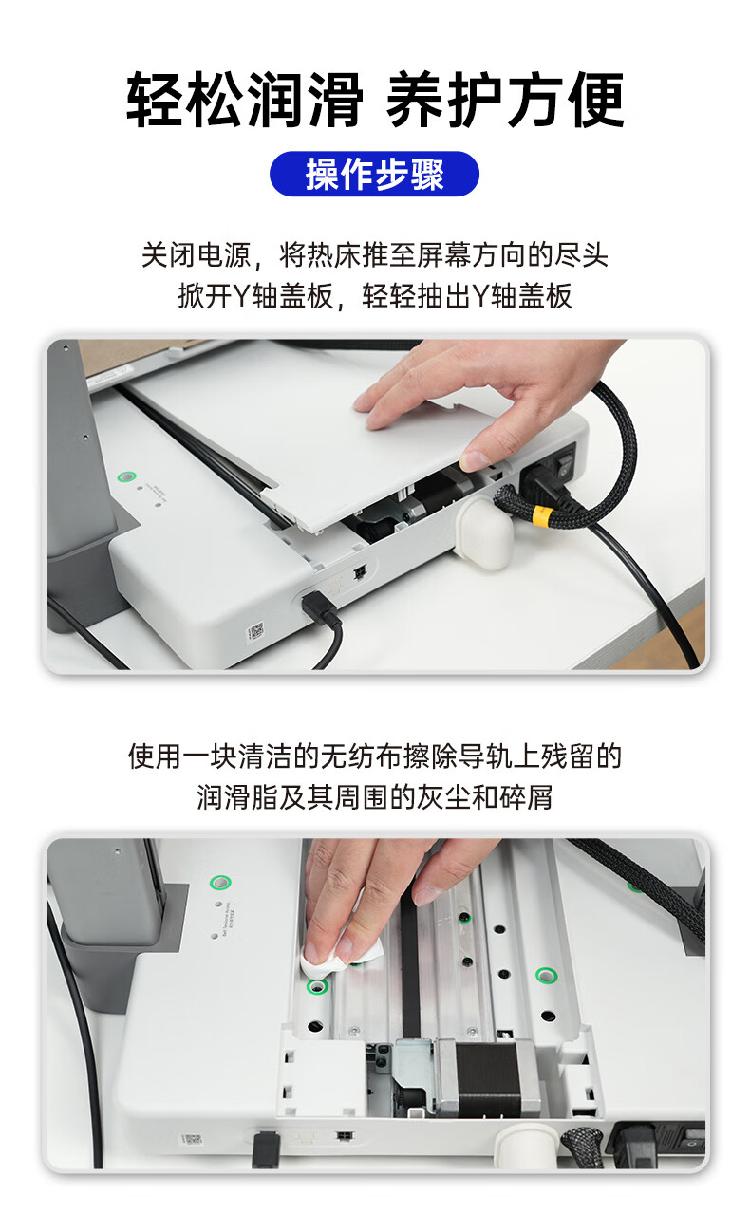 轻松润滑 养护方便

操作步骤

关闭电源，将热床推至屏幕方向的尽头
掀开Y轴盖板，轻轻抽出Y轴盖板

使用一块清洁的无纺布擦除导轨上残留的
润滑脂及其周围的灰尘和碎屑