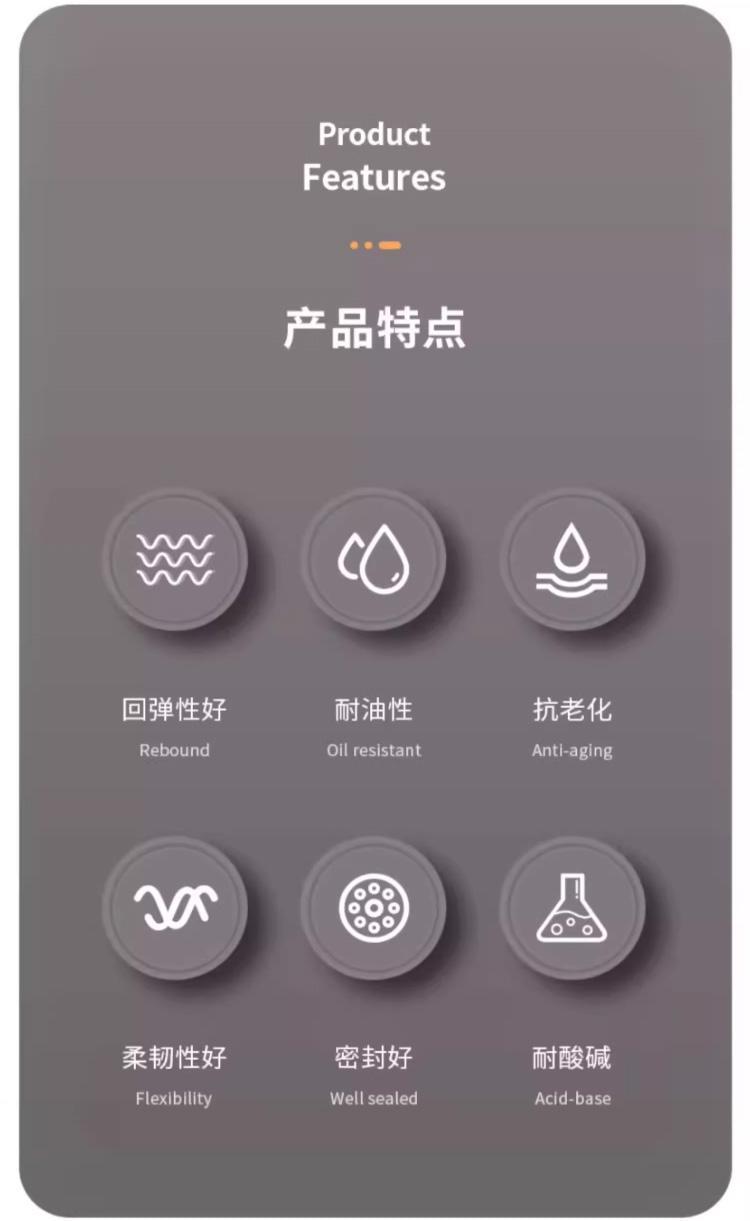 Product
Features

产品特点

回弹性好
Rebound

耐油性
Oil resistant

抗老化
Anti-aging

柔韧性好
Flexibility

密封好
Well sealed

耐酸碱
Acid-base