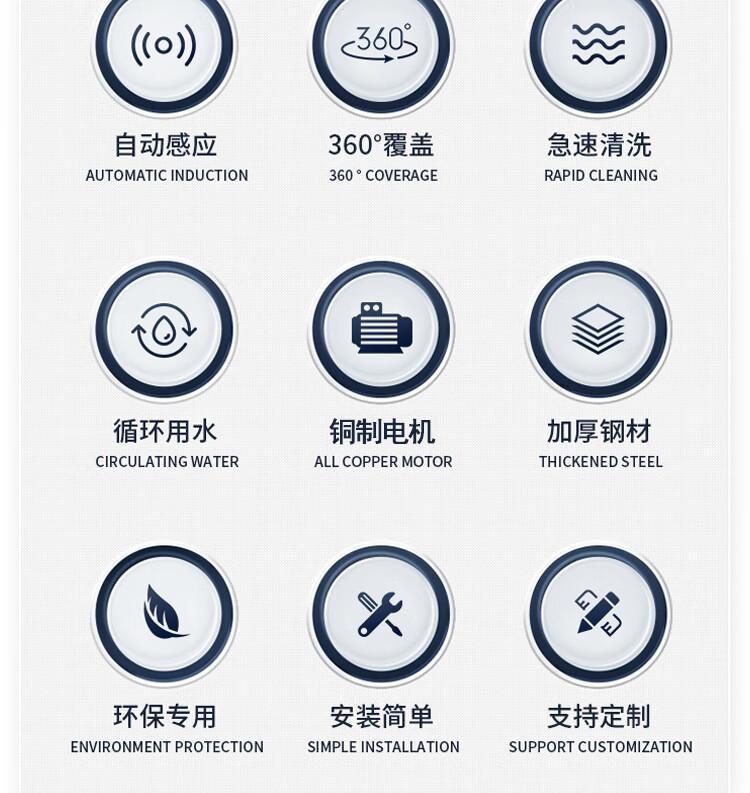 360°

自动感应
AUTOMATIC INDUCTION

360°覆盖
360 ° COVERAGE

急速清洗
RAPID CLEANING

循环用水
CIRCULATING WATER

铜制电机
ALL COPPER MOTOR

加厚钢材
THICKENED STEEL

环保专用
ENVIRONMENT PROTECTION

安装简单
SIMPLE INSTALLATION

支持定制
SUPPORT CUSTOMIZATION